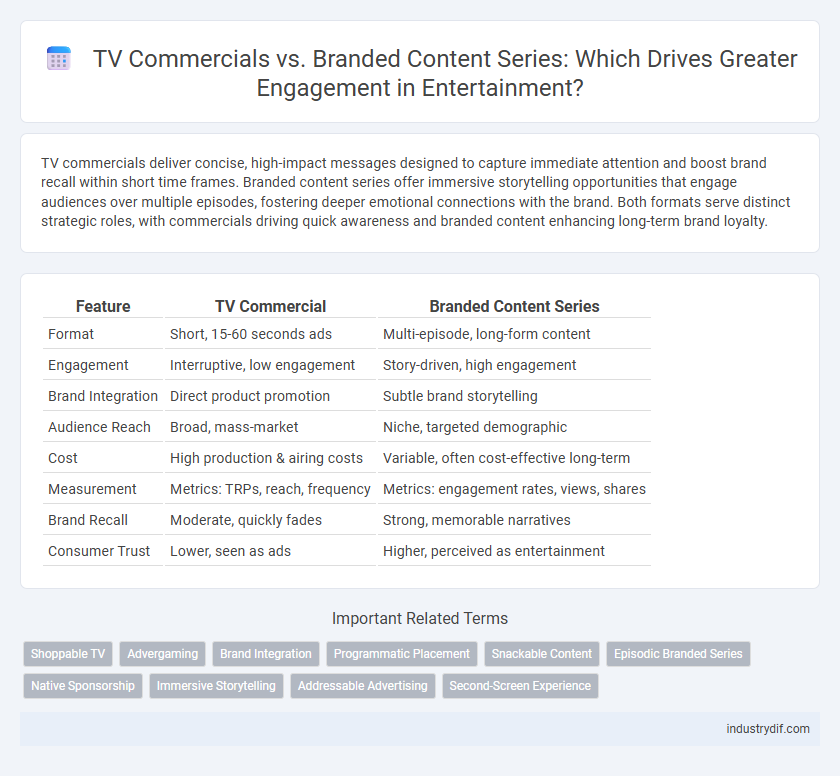 TV Commercials vs. Branded Content Series: Which Drives Greater Engagement in Entertainment?

TV commercials deliver concise, high-impact messages designed to capture immediate attention and boost brand recall within short time frames. Branded content series offer immersive storytelling opportunities that engage audiences over multiple episodes, fostering deeper emotional connections with the brand. Both formats serve distinct strategic roles, with commercials driving quick awareness and branded content enhancing long-term brand loyalty.

| Feature | TV Commercial | Branded Content Series |
|---|---|---|
| Format | Short, 15-60 seconds ads | Multi-episode, long-form content |
| Engagement | Interruptive, low engagement | Story-driven, high engagement |
| Brand Integration | Direct product promotion | Subtle brand storytelling |
| Audience Reach | Broad, mass-market | Niche, targeted demographic |
| Cost | High production & airing costs | Variable, often cost-effective long-term |
| Measurement | Metrics: TRPs, reach, frequency | Metrics: engagement rates, views, shares |
| Brand Recall | Moderate, quickly fades | Strong, memorable narratives |
| Consumer Trust | Lower, seen as ads | Higher, perceived as entertainment |

Important Related Terms

Shoppable TV
Advergaming
Brand Integration
Programmatic Placement
Snackable Content
Episodic Branded Series
Native Sponsorship
Immersive Storytelling
Addressable Advertising
Second-Screen Experience

industrydif.com