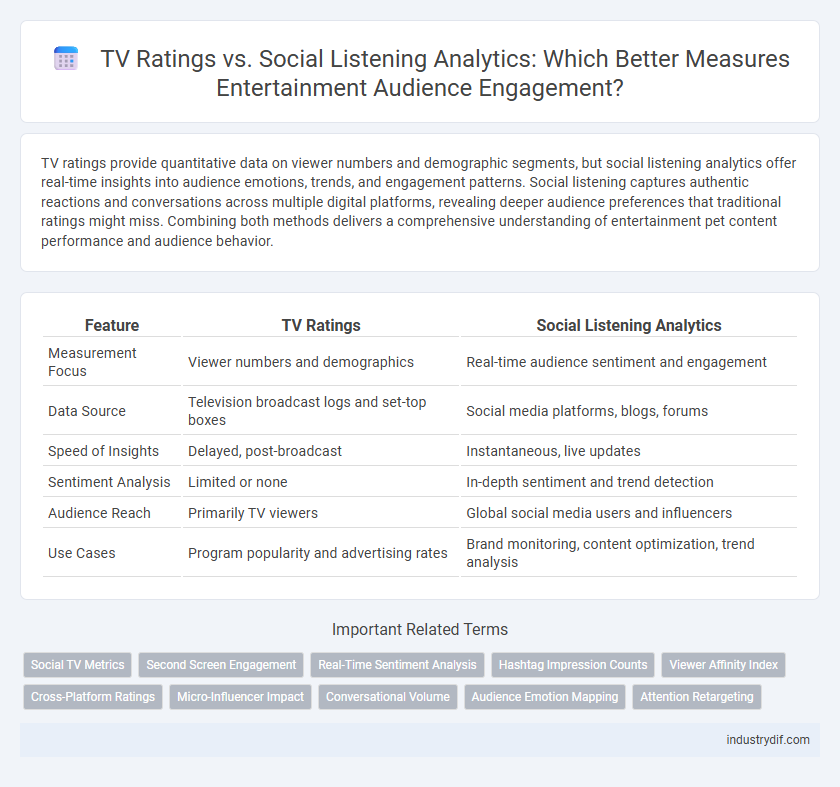 TV Ratings vs. Social Listening Analytics: Which Better Measures Entertainment Audience Engagement?

TV ratings provide quantitative data on viewer numbers and demographic segments, but social listening analytics offer real-time insights into audience emotions, trends, and engagement patterns. Social listening captures authentic reactions and conversations across multiple digital platforms, revealing deeper audience preferences that traditional ratings might miss. Combining both methods delivers a comprehensive understanding of entertainment pet content performance and audience behavior.

| Feature | TV Ratings | Social Listening Analytics |
|---|---|---|
| Measurement Focus | Viewer numbers and demographics | Real-time audience sentiment and engagement |
| Data Source | Television broadcast logs and set-top boxes | Social media platforms, blogs, forums |
| Speed of Insights | Delayed, post-broadcast | Instantaneous, live updates |
| Sentiment Analysis | Limited or none | In-depth sentiment and trend detection |
| Audience Reach | Primarily TV viewers | Global social media users and influencers |
| Use Cases | Program popularity and advertising rates | Brand monitoring, content optimization, trend analysis |

Important Related Terms

Social TV Metrics
Second Screen Engagement
Real-Time Sentiment Analysis
Hashtag Impression Counts
Viewer Affinity Index
Cross-Platform Ratings
Micro-Influencer Impact
Conversational Volume
Audience Emotion Mapping
Attention Retargeting

industrydif.com