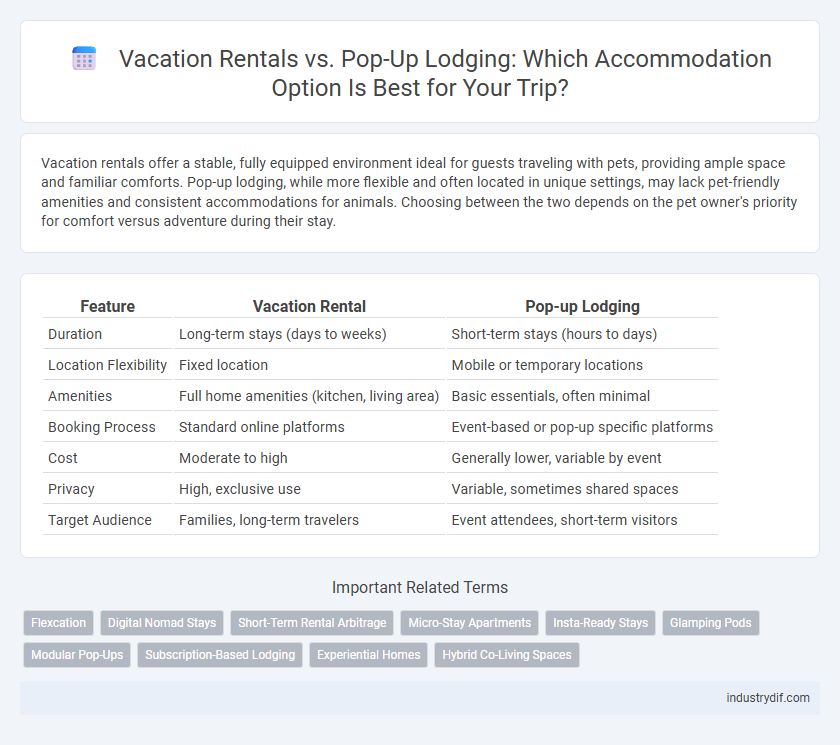 Vacation Rentals vs. Pop-Up Lodging: Which Accommodation Option Is Best for Your Trip?

Vacation rentals offer a stable, fully equipped environment ideal for guests traveling with pets, providing ample space and familiar comforts. Pop-up lodging, while more flexible and often located in unique settings, may lack pet-friendly amenities and consistent accommodations for animals. Choosing between the two depends on the pet owner's priority for comfort versus adventure during their stay.

| Feature | Vacation Rental | Pop-up Lodging |
|---|---|---|
| Duration | Long-term stays (days to weeks) | Short-term stays (hours to days) |
| Location Flexibility | Fixed location | Mobile or temporary locations |
| Amenities | Full home amenities (kitchen, living area) | Basic essentials, often minimal |
| Booking Process | Standard online platforms | Event-based or pop-up specific platforms |
| Cost | Moderate to high | Generally lower, variable by event |
| Privacy | High, exclusive use | Variable, sometimes shared spaces |
| Target Audience | Families, long-term travelers | Event attendees, short-term visitors |

Important Related Terms

Flexcation
Digital Nomad Stays
Short-Term Rental Arbitrage
Micro-Stay Apartments
Insta-Ready Stays
Glamping Pods
Modular Pop-Ups
Subscription-Based Lodging
Experiential Homes
Hybrid Co-Living Spaces

industrydif.com