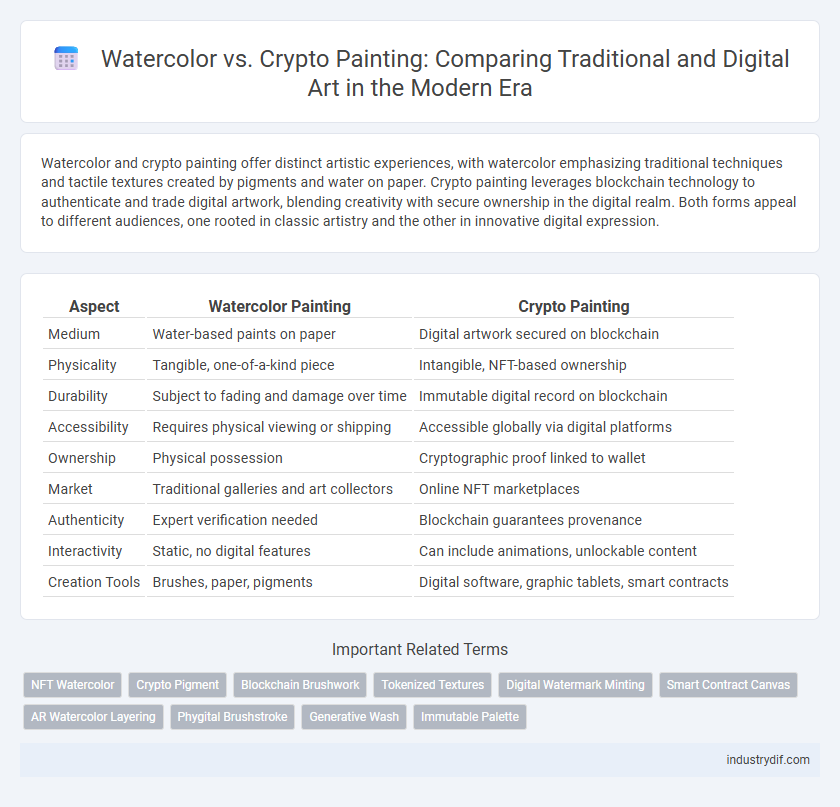 Watercolor vs. Crypto Painting: Comparing Traditional and Digital Art in the Modern Era

Watercolor and crypto painting offer distinct artistic experiences, with watercolor emphasizing traditional techniques and tactile textures created by pigments and water on paper. Crypto painting leverages blockchain technology to authenticate and trade digital artwork, blending creativity with secure ownership in the digital realm. Both forms appeal to different audiences, one rooted in classic artistry and the other in innovative digital expression.

| Aspect | Watercolor Painting | Crypto Painting |
|---|---|---|
| Medium | Water-based paints on paper | Digital artwork secured on blockchain |
| Physicality | Tangible, one-of-a-kind piece | Intangible, NFT-based ownership |
| Durability | Subject to fading and damage over time | Immutable digital record on blockchain |
| Accessibility | Requires physical viewing or shipping | Accessible globally via digital platforms |
| Ownership | Physical possession | Cryptographic proof linked to wallet |
| Market | Traditional galleries and art collectors | Online NFT marketplaces |
| Authenticity | Expert verification needed | Blockchain guarantees provenance |
| Interactivity | Static, no digital features | Can include animations, unlockable content |
| Creation Tools | Brushes, paper, pigments | Digital software, graphic tablets, smart contracts |

Important Related Terms

NFT Watercolor
Crypto Pigment
Blockchain Brushwork
Tokenized Textures
Digital Watermark Minting
Smart Contract Canvas
AR Watercolor Layering
Phygital Brushstroke
Generative Wash
Immutable Palette

industrydif.com