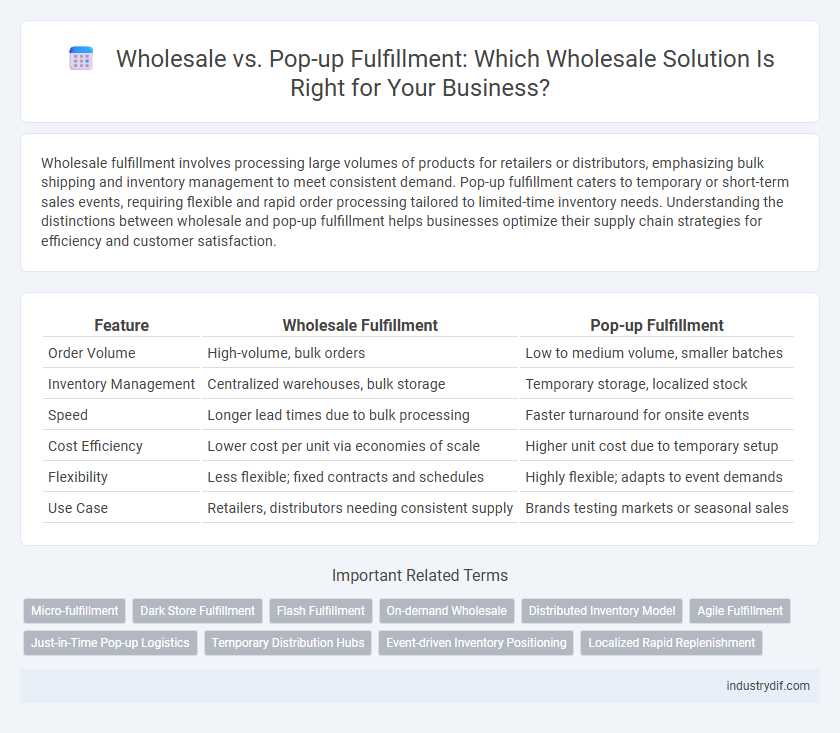 Wholesale vs. Pop-up Fulfillment: Which Wholesale Solution Is Right for Your Business?

Wholesale fulfillment involves processing large volumes of products for retailers or distributors, emphasizing bulk shipping and inventory management to meet consistent demand. Pop-up fulfillment caters to temporary or short-term sales events, requiring flexible and rapid order processing tailored to limited-time inventory needs. Understanding the distinctions between wholesale and pop-up fulfillment helps businesses optimize their supply chain strategies for efficiency and customer satisfaction.

| Feature | Wholesale Fulfillment | Pop-up Fulfillment |
|---|---|---|
| Order Volume | High-volume, bulk orders | Low to medium volume, smaller batches |
| Inventory Management | Centralized warehouses, bulk storage | Temporary storage, localized stock |
| Speed | Longer lead times due to bulk processing | Faster turnaround for onsite events |
| Cost Efficiency | Lower cost per unit via economies of scale | Higher unit cost due to temporary setup |
| Flexibility | Less flexible; fixed contracts and schedules | Highly flexible; adapts to event demands |
| Use Case | Retailers, distributors needing consistent supply | Brands testing markets or seasonal sales |

Important Related Terms

Micro-fulfillment
Dark Store Fulfillment
Flash Fulfillment
On-demand Wholesale
Distributed Inventory Model
Agile Fulfillment
Just-in-Time Pop-up Logistics
Temporary Distribution Hubs
Event-driven Inventory Positioning
Localized Rapid Replenishment

industrydif.com