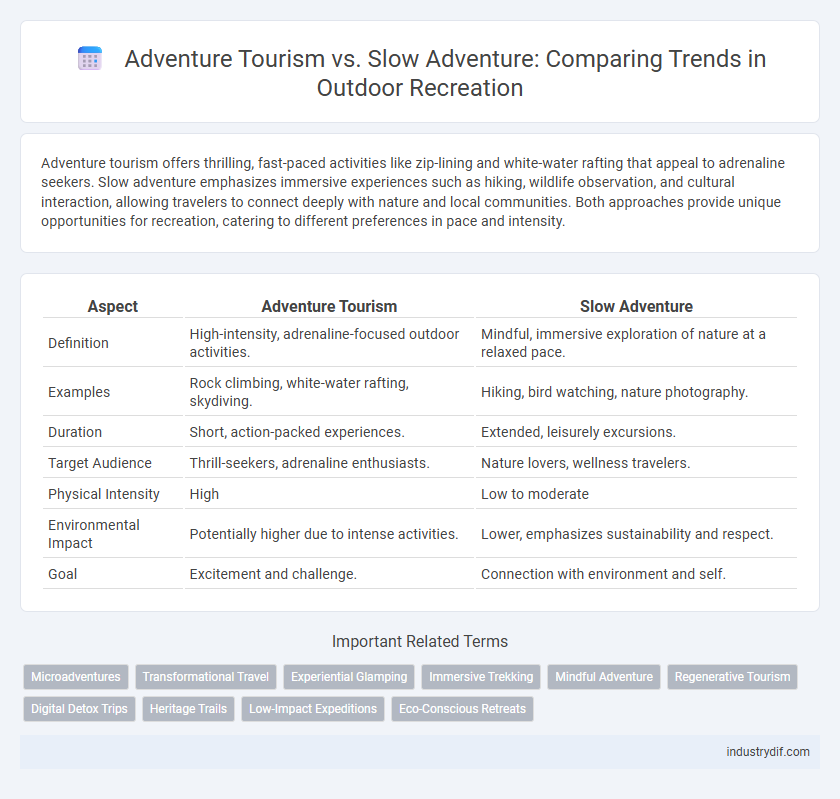 Adventure Tourism vs. Slow Adventure: Comparing Trends in Outdoor Recreation

Adventure tourism offers thrilling, fast-paced activities like zip-lining and white-water rafting that appeal to adrenaline seekers. Slow adventure emphasizes immersive experiences such as hiking, wildlife observation, and cultural interaction, allowing travelers to connect deeply with nature and local communities. Both approaches provide unique opportunities for recreation, catering to different preferences in pace and intensity.

| Aspect | Adventure Tourism | Slow Adventure |
|---|---|---|
| Definition | High-intensity, adrenaline-focused outdoor activities. | Mindful, immersive exploration of nature at a relaxed pace. |
| Examples | Rock climbing, white-water rafting, skydiving. | Hiking, bird watching, nature photography. |
| Duration | Short, action-packed experiences. | Extended, leisurely excursions. |
| Target Audience | Thrill-seekers, adrenaline enthusiasts. | Nature lovers, wellness travelers. |
| Physical Intensity | High | Low to moderate |
| Environmental Impact | Potentially higher due to intense activities. | Lower, emphasizes sustainability and respect. |
| Goal | Excitement and challenge. | Connection with environment and self. |

Important Related Terms

Microadventures
Transformational Travel
Experiential Glamping
Immersive Trekking
Mindful Adventure
Regenerative Tourism
Digital Detox Trips
Heritage Trails
Low-Impact Expeditions
Eco-Conscious Retreats

industrydif.com