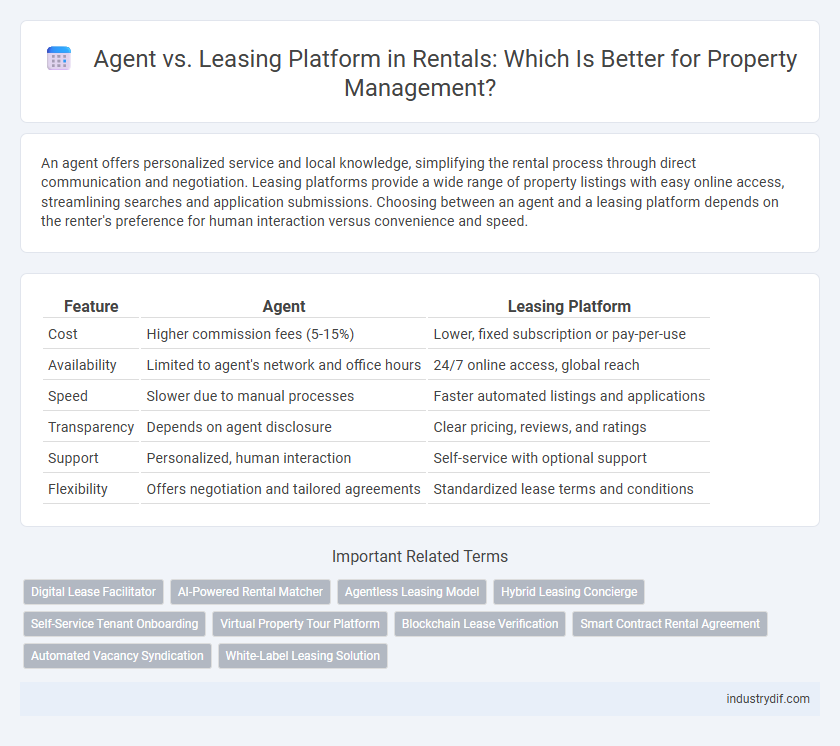 Agent vs. Leasing Platform in Rentals: Which Is Better for Property Management?

An agent offers personalized service and local knowledge, simplifying the rental process through direct communication and negotiation. Leasing platforms provide a wide range of property listings with easy online access, streamlining searches and application submissions. Choosing between an agent and a leasing platform depends on the renter's preference for human interaction versus convenience and speed.

| Feature | Agent | Leasing Platform |
|---|---|---|
| Cost | Higher commission fees (5-15%) | Lower, fixed subscription or pay-per-use |
| Availability | Limited to agent's network and office hours | 24/7 online access, global reach |
| Speed | Slower due to manual processes | Faster automated listings and applications |
| Transparency | Depends on agent disclosure | Clear pricing, reviews, and ratings |
| Support | Personalized, human interaction | Self-service with optional support |
| Flexibility | Offers negotiation and tailored agreements | Standardized lease terms and conditions |

Important Related Terms

Digital Lease Facilitator
AI-Powered Rental Matcher
Agentless Leasing Model
Hybrid Leasing Concierge
Self-Service Tenant Onboarding
Virtual Property Tour Platform
Blockchain Lease Verification
Smart Contract Rental Agreement
Automated Vacancy Syndication
White-Label Leasing Solution

industrydif.com