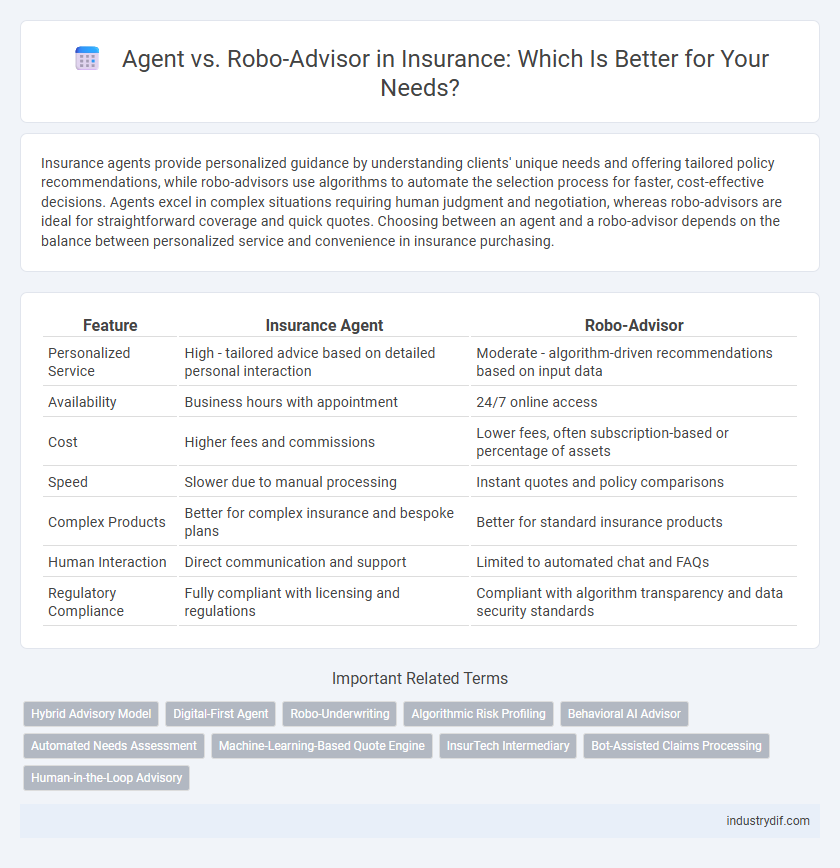 Agent vs. Robo-Advisor in Insurance: Which Is Better for Your Needs?

Insurance agents provide personalized guidance by understanding clients' unique needs and offering tailored policy recommendations, while robo-advisors use algorithms to automate the selection process for faster, cost-effective decisions. Agents excel in complex situations requiring human judgment and negotiation, whereas robo-advisors are ideal for straightforward coverage and quick quotes. Choosing between an agent and a robo-advisor depends on the balance between personalized service and convenience in insurance purchasing.

| Feature | Insurance Agent | Robo-Advisor |
|---|---|---|
| Personalized Service | High - tailored advice based on detailed personal interaction | Moderate - algorithm-driven recommendations based on input data |
| Availability | Business hours with appointment | 24/7 online access |
| Cost | Higher fees and commissions | Lower fees, often subscription-based or percentage of assets |
| Speed | Slower due to manual processing | Instant quotes and policy comparisons |
| Complex Products | Better for complex insurance and bespoke plans | Better for standard insurance products |
| Human Interaction | Direct communication and support | Limited to automated chat and FAQs |
| Regulatory Compliance | Fully compliant with licensing and regulations | Compliant with algorithm transparency and data security standards |

Important Related Terms

Hybrid Advisory Model
Digital-First Agent
Robo-Underwriting
Algorithmic Risk Profiling
Behavioral AI Advisor
Automated Needs Assessment
Machine-Learning-Based Quote Engine
InsurTech Intermediary
Bot-Assisted Claims Processing
Human-in-the-Loop Advisory

industrydif.com