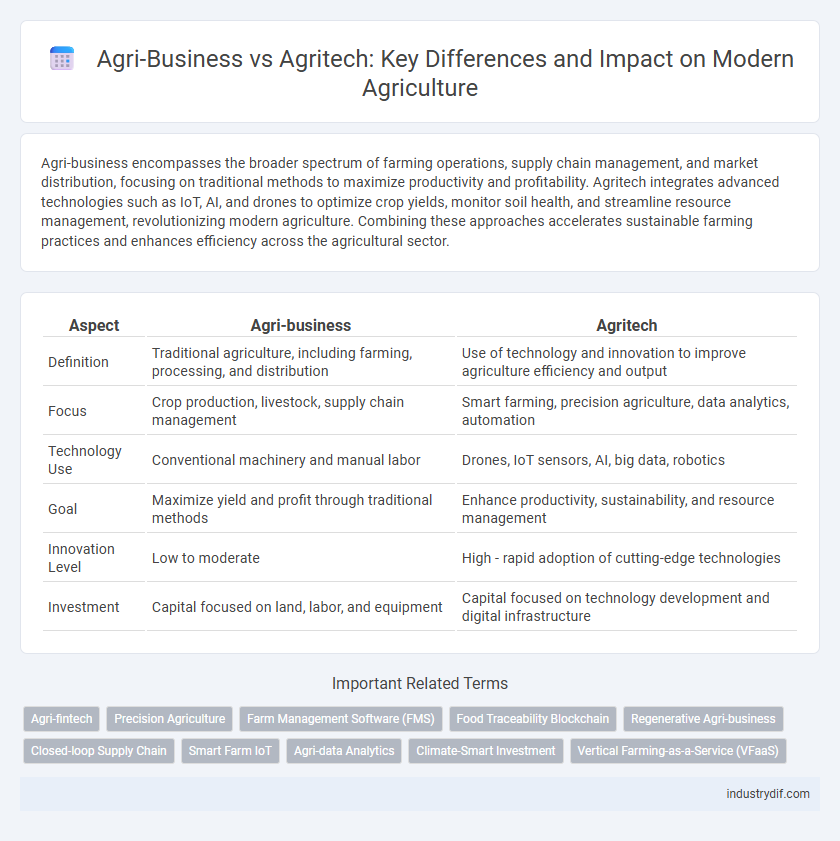 Agri-Business vs Agritech: Key Differences and Impact on Modern Agriculture

Agri-business encompasses the broader spectrum of farming operations, supply chain management, and market distribution, focusing on traditional methods to maximize productivity and profitability. Agritech integrates advanced technologies such as IoT, AI, and drones to optimize crop yields, monitor soil health, and streamline resource management, revolutionizing modern agriculture. Combining these approaches accelerates sustainable farming practices and enhances efficiency across the agricultural sector.

| Aspect | Agri-business | Agritech |
|---|---|---|
| Definition | Traditional agriculture, including farming, processing, and distribution | Use of technology and innovation to improve agriculture efficiency and output |
| Focus | Crop production, livestock, supply chain management | Smart farming, precision agriculture, data analytics, automation |
| Technology Use | Conventional machinery and manual labor | Drones, IoT sensors, AI, big data, robotics |
| Goal | Maximize yield and profit through traditional methods | Enhance productivity, sustainability, and resource management |
| Innovation Level | Low to moderate | High - rapid adoption of cutting-edge technologies |
| Investment | Capital focused on land, labor, and equipment | Capital focused on technology development and digital infrastructure |

Important Related Terms

Agri-fintech
Precision Agriculture
Farm Management Software (FMS)
Food Traceability Blockchain
Regenerative Agri-business
Closed-loop Supply Chain
Smart Farm IoT
Agri-data Analytics
Climate-Smart Investment
Vertical Farming-as-a-Service (VFaaS)

industrydif.com