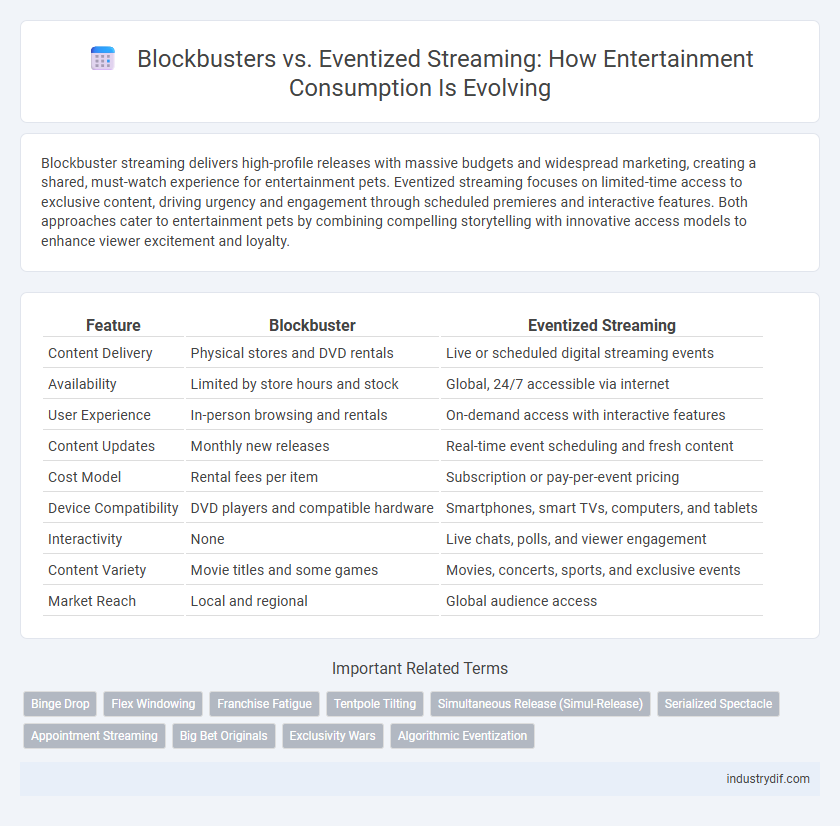 Blockbusters vs. Eventized Streaming: How Entertainment Consumption Is Evolving

Blockbuster streaming delivers high-profile releases with massive budgets and widespread marketing, creating a shared, must-watch experience for entertainment pets. Eventized streaming focuses on limited-time access to exclusive content, driving urgency and engagement through scheduled premieres and interactive features. Both approaches cater to entertainment pets by combining compelling storytelling with innovative access models to enhance viewer excitement and loyalty.

| Feature | Blockbuster | Eventized Streaming |
|---|---|---|
| Content Delivery | Physical stores and DVD rentals | Live or scheduled digital streaming events |
| Availability | Limited by store hours and stock | Global, 24/7 accessible via internet |
| User Experience | In-person browsing and rentals | On-demand access with interactive features |
| Content Updates | Monthly new releases | Real-time event scheduling and fresh content |
| Cost Model | Rental fees per item | Subscription or pay-per-event pricing |
| Device Compatibility | DVD players and compatible hardware | Smartphones, smart TVs, computers, and tablets |
| Interactivity | None | Live chats, polls, and viewer engagement |
| Content Variety | Movie titles and some games | Movies, concerts, sports, and exclusive events |
| Market Reach | Local and regional | Global audience access |

Important Related Terms

Binge Drop
Flex Windowing
Franchise Fatigue
Tentpole Tilting
Simultaneous Release (Simul-Release)
Serialized Spectacle
Appointment Streaming
Big Bet Originals
Exclusivity Wars
Algorithmic Eventization

industrydif.com