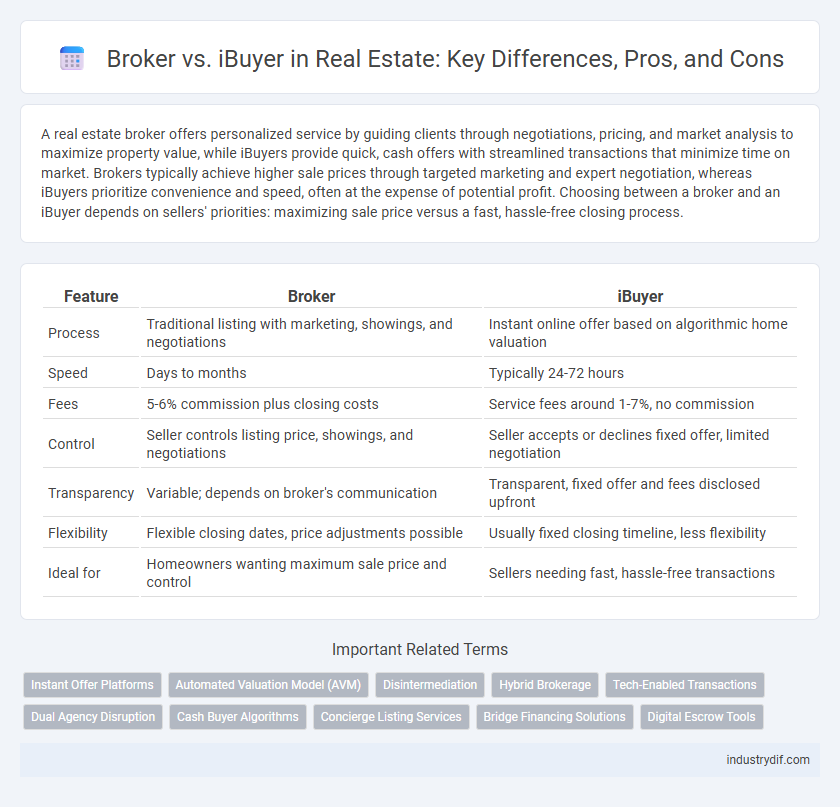 Broker vs. iBuyer in Real Estate: Key Differences, Pros, and Cons

A real estate broker offers personalized service by guiding clients through negotiations, pricing, and market analysis to maximize property value, while iBuyers provide quick, cash offers with streamlined transactions that minimize time on market. Brokers typically achieve higher sale prices through targeted marketing and expert negotiation, whereas iBuyers prioritize convenience and speed, often at the expense of potential profit. Choosing between a broker and an iBuyer depends on sellers' priorities: maximizing sale price versus a fast, hassle-free closing process.

| Feature | Broker | iBuyer |
|---|---|---|
| Process | Traditional listing with marketing, showings, and negotiations | Instant online offer based on algorithmic home valuation |
| Speed | Days to months | Typically 24-72 hours |
| Fees | 5-6% commission plus closing costs | Service fees around 1-7%, no commission |
| Control | Seller controls listing price, showings, and negotiations | Seller accepts or declines fixed offer, limited negotiation |
| Transparency | Variable; depends on broker's communication | Transparent, fixed offer and fees disclosed upfront |
| Flexibility | Flexible closing dates, price adjustments possible | Usually fixed closing timeline, less flexibility |
| Ideal for | Homeowners wanting maximum sale price and control | Sellers needing fast, hassle-free transactions |

Important Related Terms

Instant Offer Platforms
Automated Valuation Model (AVM)
Disintermediation
Hybrid Brokerage
Tech-Enabled Transactions
Dual Agency Disruption
Cash Buyer Algorithms
Concierge Listing Services
Bridge Financing Solutions
Digital Escrow Tools

industrydif.com