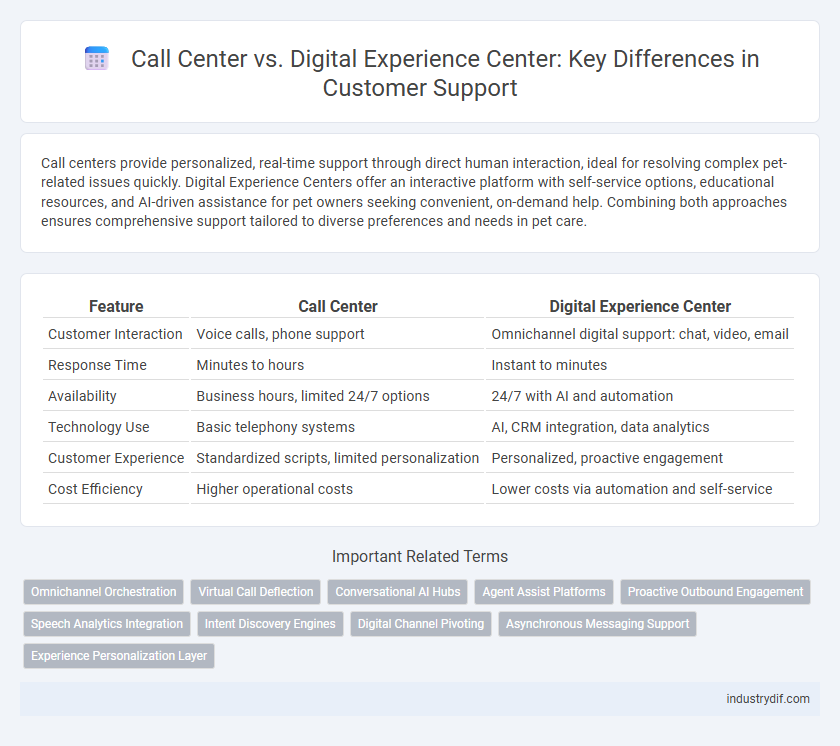 Call Center vs. Digital Experience Center: Key Differences in Customer Support

Call centers provide personalized, real-time support through direct human interaction, ideal for resolving complex pet-related issues quickly. Digital Experience Centers offer an interactive platform with self-service options, educational resources, and AI-driven assistance for pet owners seeking convenient, on-demand help. Combining both approaches ensures comprehensive support tailored to diverse preferences and needs in pet care.

| Feature | Call Center | Digital Experience Center |
|---|---|---|
| Customer Interaction | Voice calls, phone support | Omnichannel digital support: chat, video, email |
| Response Time | Minutes to hours | Instant to minutes |
| Availability | Business hours, limited 24/7 options | 24/7 with AI and automation |
| Technology Use | Basic telephony systems | AI, CRM integration, data analytics |
| Customer Experience | Standardized scripts, limited personalization | Personalized, proactive engagement |
| Cost Efficiency | Higher operational costs | Lower costs via automation and self-service |

Important Related Terms

Omnichannel Orchestration
Virtual Call Deflection
Conversational AI Hubs
Agent Assist Platforms
Proactive Outbound Engagement
Speech Analytics Integration
Intent Discovery Engines
Digital Channel Pivoting
Asynchronous Messaging Support
Experience Personalization Layer

industrydif.com