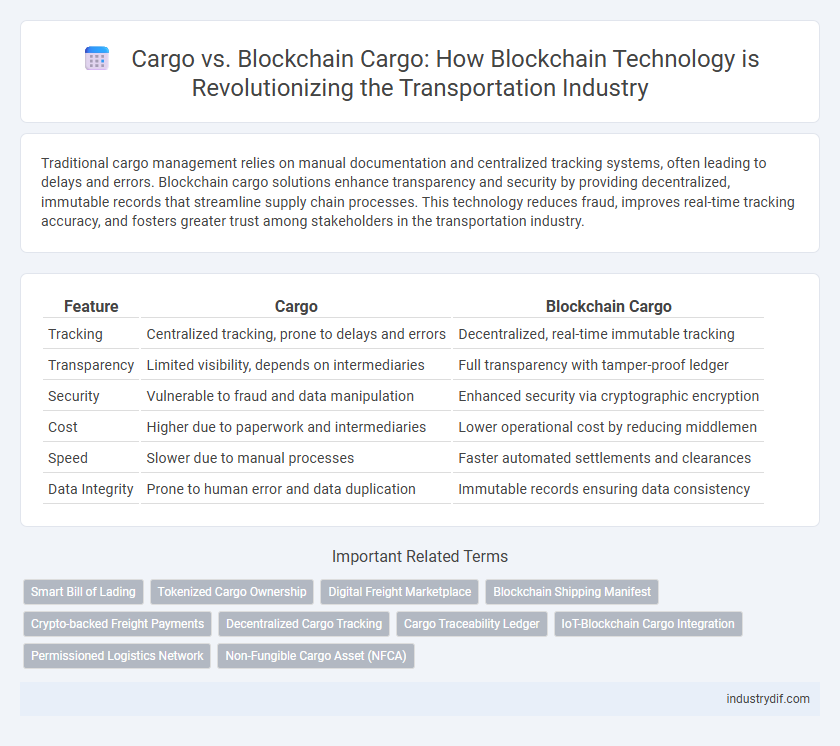 Cargo vs. Blockchain Cargo: How Blockchain Technology is Revolutionizing the Transportation Industry

Traditional cargo management relies on manual documentation and centralized tracking systems, often leading to delays and errors. Blockchain cargo solutions enhance transparency and security by providing decentralized, immutable records that streamline supply chain processes. This technology reduces fraud, improves real-time tracking accuracy, and fosters greater trust among stakeholders in the transportation industry.

| Feature | Cargo | Blockchain Cargo |
|---|---|---|
| Tracking | Centralized tracking, prone to delays and errors | Decentralized, real-time immutable tracking |
| Transparency | Limited visibility, depends on intermediaries | Full transparency with tamper-proof ledger |
| Security | Vulnerable to fraud and data manipulation | Enhanced security via cryptographic encryption |
| Cost | Higher due to paperwork and intermediaries | Lower operational cost by reducing middlemen |
| Speed | Slower due to manual processes | Faster automated settlements and clearances |
| Data Integrity | Prone to human error and data duplication | Immutable records ensuring data consistency |

Important Related Terms

Smart Bill of Lading
Tokenized Cargo Ownership
Digital Freight Marketplace
Blockchain Shipping Manifest
Crypto-backed Freight Payments
Decentralized Cargo Tracking
Cargo Traceability Ledger
IoT-Blockchain Cargo Integration
Permissioned Logistics Network
Non-Fungible Cargo Asset (NFCA)

industrydif.com