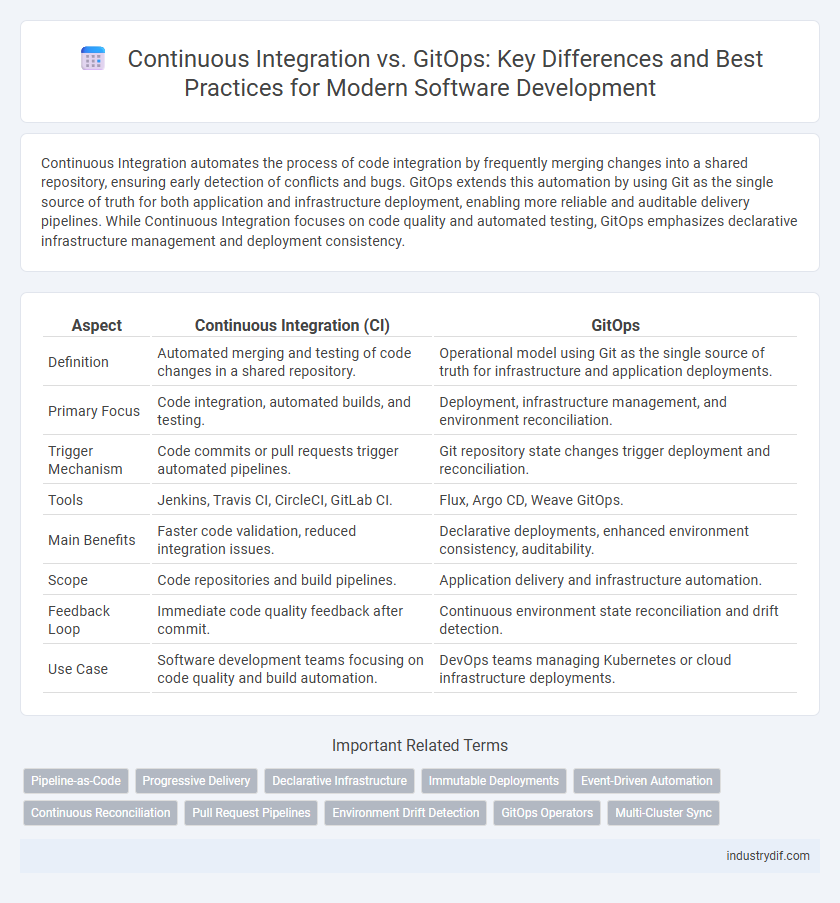 Continuous Integration vs. GitOps: Key Differences and Best Practices for Modern Software Development

Continuous Integration automates the process of code integration by frequently merging changes into a shared repository, ensuring early detection of conflicts and bugs. GitOps extends this automation by using Git as the single source of truth for both application and infrastructure deployment, enabling more reliable and auditable delivery pipelines. While Continuous Integration focuses on code quality and automated testing, GitOps emphasizes declarative infrastructure management and deployment consistency.

| Aspect | Continuous Integration (CI) | GitOps |
|---|---|---|
| Definition | Automated merging and testing of code changes in a shared repository. | Operational model using Git as the single source of truth for infrastructure and application deployments. |
| Primary Focus | Code integration, automated builds, and testing. | Deployment, infrastructure management, and environment reconciliation. |
| Trigger Mechanism | Code commits or pull requests trigger automated pipelines. | Git repository state changes trigger deployment and reconciliation. |
| Tools | Jenkins, Travis CI, CircleCI, GitLab CI. | Flux, Argo CD, Weave GitOps. |
| Main Benefits | Faster code validation, reduced integration issues. | Declarative deployments, enhanced environment consistency, auditability. |
| Scope | Code repositories and build pipelines. | Application delivery and infrastructure automation. |
| Feedback Loop | Immediate code quality feedback after commit. | Continuous environment state reconciliation and drift detection. |
| Use Case | Software development teams focusing on code quality and build automation. | DevOps teams managing Kubernetes or cloud infrastructure deployments. |

Important Related Terms

Pipeline-as-Code Progressive Delivery Declarative Infrastructure Immutable Deployments Event-Driven Automation Continuous Reconciliation Pull Request Pipelines Environment Drift Detection GitOps Operators Multi-Cluster Sync

industrydif.com