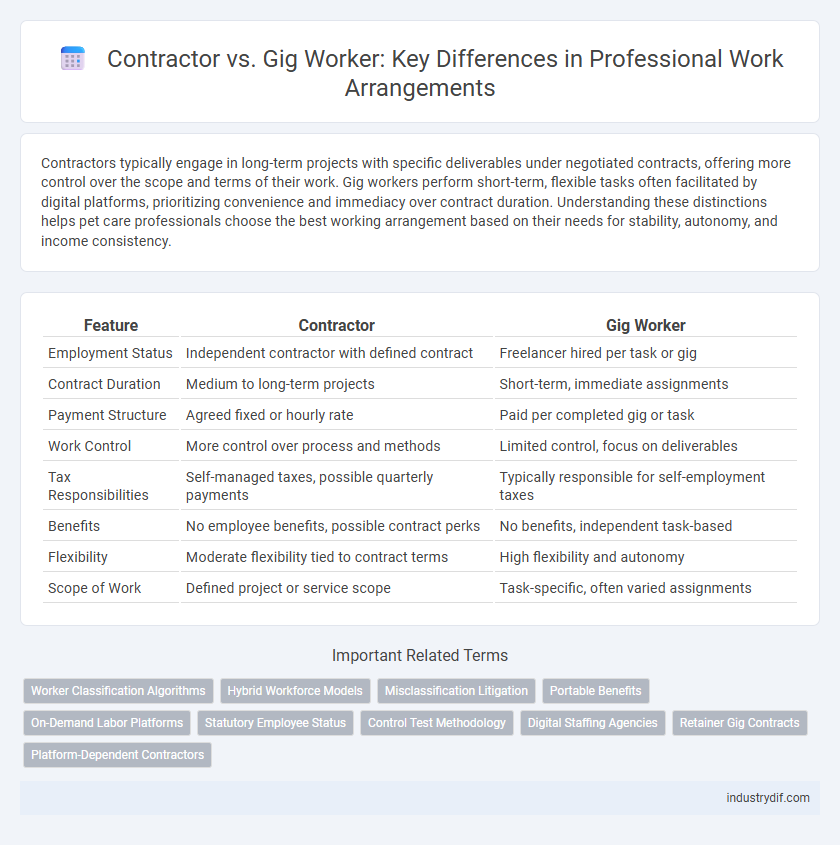 Contractor vs. Gig Worker: Key Differences in Professional Work Arrangements

Contractors typically engage in long-term projects with specific deliverables under negotiated contracts, offering more control over the scope and terms of their work. Gig workers perform short-term, flexible tasks often facilitated by digital platforms, prioritizing convenience and immediacy over contract duration. Understanding these distinctions helps pet care professionals choose the best working arrangement based on their needs for stability, autonomy, and income consistency.

| Feature | Contractor | Gig Worker |
|---|---|---|
| Employment Status | Independent contractor with defined contract | Freelancer hired per task or gig |
| Contract Duration | Medium to long-term projects | Short-term, immediate assignments |
| Payment Structure | Agreed fixed or hourly rate | Paid per completed gig or task |
| Work Control | More control over process and methods | Limited control, focus on deliverables |
| Tax Responsibilities | Self-managed taxes, possible quarterly payments | Typically responsible for self-employment taxes |
| Benefits | No employee benefits, possible contract perks | No benefits, independent task-based |
| Flexibility | Moderate flexibility tied to contract terms | High flexibility and autonomy |
| Scope of Work | Defined project or service scope | Task-specific, often varied assignments |

Important Related Terms

Worker Classification Algorithms
Hybrid Workforce Models
Misclassification Litigation
Portable Benefits
On-Demand Labor Platforms
Statutory Employee Status
Control Test Methodology
Digital Staffing Agencies
Retainer Gig Contracts
Platform-Dependent Contractors

industrydif.com