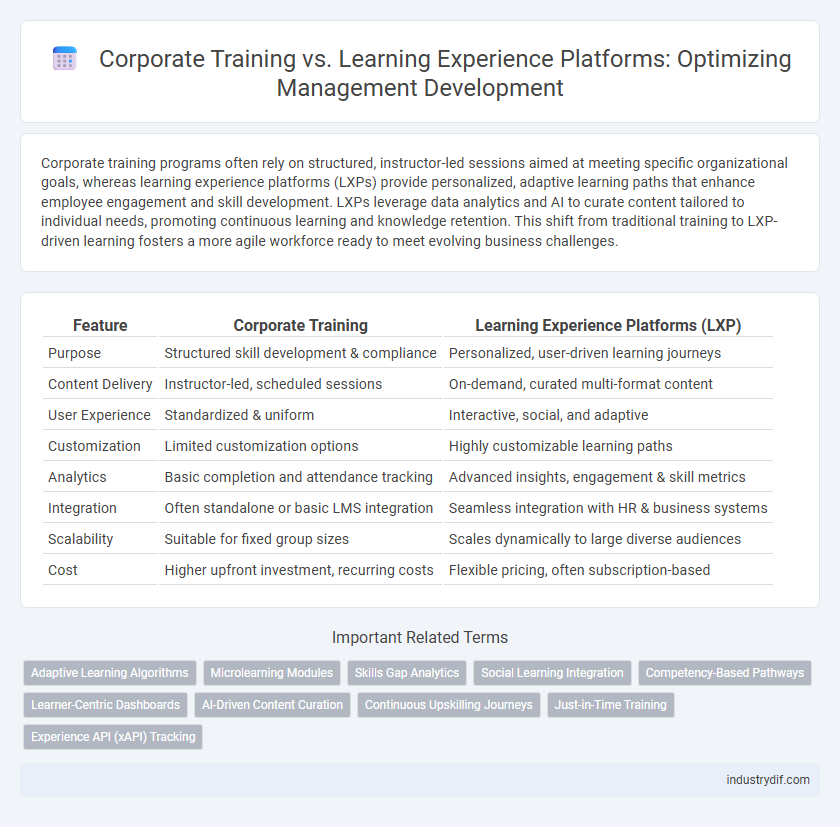 Corporate Training vs. Learning Experience Platforms: Optimizing Management Development

Corporate training programs often rely on structured, instructor-led sessions aimed at meeting specific organizational goals, whereas learning experience platforms (LXPs) provide personalized, adaptive learning paths that enhance employee engagement and skill development. LXPs leverage data analytics and AI to curate content tailored to individual needs, promoting continuous learning and knowledge retention. This shift from traditional training to LXP-driven learning fosters a more agile workforce ready to meet evolving business challenges.

| Feature | Corporate Training | Learning Experience Platforms (LXP) |
|---|---|---|
| Purpose | Structured skill development & compliance | Personalized, user-driven learning journeys |
| Content Delivery | Instructor-led, scheduled sessions | On-demand, curated multi-format content |
| User Experience | Standardized & uniform | Interactive, social, and adaptive |
| Customization | Limited customization options | Highly customizable learning paths |
| Analytics | Basic completion and attendance tracking | Advanced insights, engagement & skill metrics |
| Integration | Often standalone or basic LMS integration | Seamless integration with HR & business systems |
| Scalability | Suitable for fixed group sizes | Scales dynamically to large diverse audiences |
| Cost | Higher upfront investment, recurring costs | Flexible pricing, often subscription-based |

Important Related Terms

Adaptive Learning Algorithms
Microlearning Modules
Skills Gap Analytics
Social Learning Integration
Competency-Based Pathways
Learner-Centric Dashboards
AI-Driven Content Curation
Continuous Upskilling Journeys
Just-in-Time Training
Experience API (xAPI) Tracking

industrydif.com