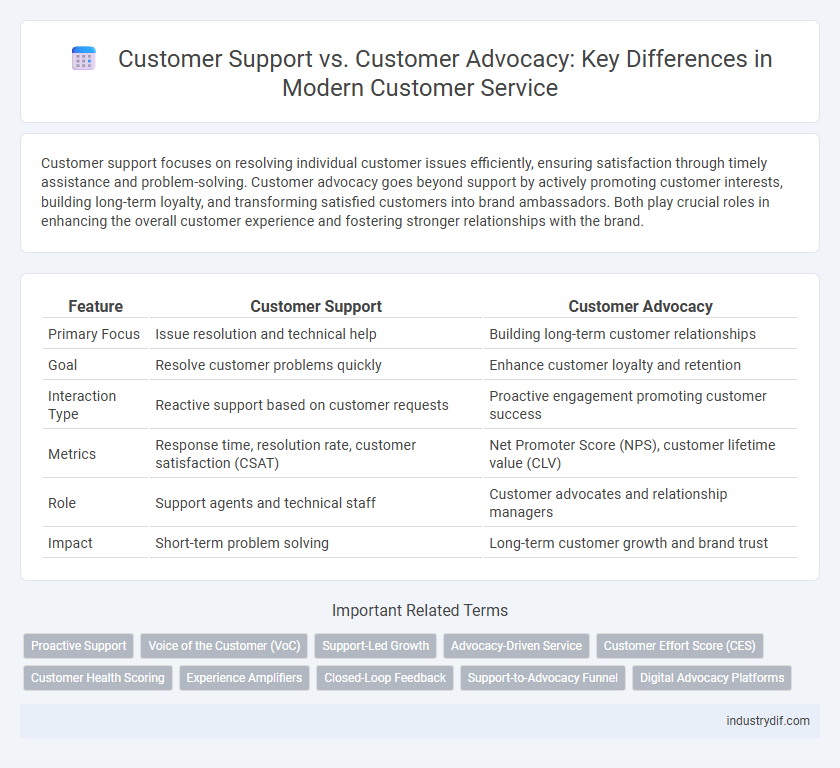 Customer Support vs. Customer Advocacy: Key Differences in Modern Customer Service

Customer support focuses on resolving individual customer issues efficiently, ensuring satisfaction through timely assistance and problem-solving. Customer advocacy goes beyond support by actively promoting customer interests, building long-term loyalty, and transforming satisfied customers into brand ambassadors. Both play crucial roles in enhancing the overall customer experience and fostering stronger relationships with the brand.

| Feature | Customer Support | Customer Advocacy |
|---|---|---|
| Primary Focus | Issue resolution and technical help | Building long-term customer relationships |
| Goal | Resolve customer problems quickly | Enhance customer loyalty and retention |
| Interaction Type | Reactive support based on customer requests | Proactive engagement promoting customer success |
| Metrics | Response time, resolution rate, customer satisfaction (CSAT) | Net Promoter Score (NPS), customer lifetime value (CLV) |
| Role | Support agents and technical staff | Customer advocates and relationship managers |
| Impact | Short-term problem solving | Long-term customer growth and brand trust |

Important Related Terms

Proactive Support
Voice of the Customer (VoC)
Support-Led Growth
Advocacy-Driven Service
Customer Effort Score (CES)
Customer Health Scoring
Experience Amplifiers
Closed-Loop Feedback
Support-to-Advocacy Funnel
Digital Advocacy Platforms

industrydif.com