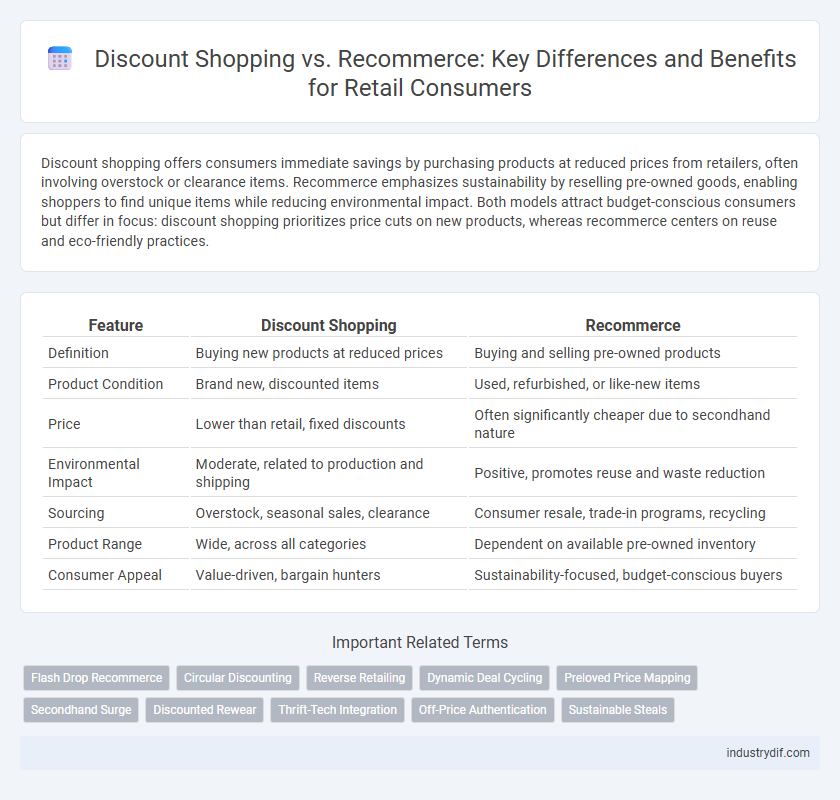 Discount Shopping vs. Recommerce: Key Differences and Benefits for Retail Consumers

Discount shopping offers consumers immediate savings by purchasing products at reduced prices from retailers, often involving overstock or clearance items. Recommerce emphasizes sustainability by reselling pre-owned goods, enabling shoppers to find unique items while reducing environmental impact. Both models attract budget-conscious consumers but differ in focus: discount shopping prioritizes price cuts on new products, whereas recommerce centers on reuse and eco-friendly practices.

| Feature | Discount Shopping | Recommerce |
|---|---|---|
| Definition | Buying new products at reduced prices | Buying and selling pre-owned products |
| Product Condition | Brand new, discounted items | Used, refurbished, or like-new items |
| Price | Lower than retail, fixed discounts | Often significantly cheaper due to secondhand nature |
| Environmental Impact | Moderate, related to production and shipping | Positive, promotes reuse and waste reduction |
| Sourcing | Overstock, seasonal sales, clearance | Consumer resale, trade-in programs, recycling |
| Product Range | Wide, across all categories | Dependent on available pre-owned inventory |
| Consumer Appeal | Value-driven, bargain hunters | Sustainability-focused, budget-conscious buyers |

Important Related Terms

Flash Drop Recommerce
Circular Discounting
Reverse Retailing
Dynamic Deal Cycling
Preloved Price Mapping
Secondhand Surge
Discounted Rewear
Thrift-Tech Integration
Off-Price Authentication
Sustainable Steals

industrydif.com