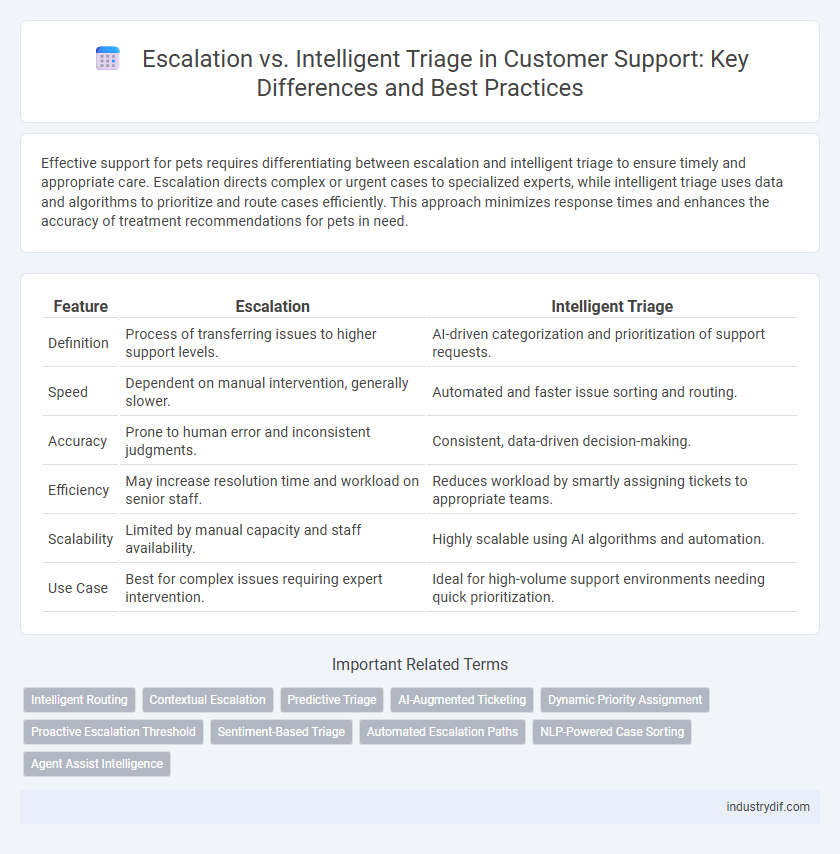 Escalation vs. Intelligent Triage in Customer Support: Key Differences and Best Practices

Effective support for pets requires differentiating between escalation and intelligent triage to ensure timely and appropriate care. Escalation directs complex or urgent cases to specialized experts, while intelligent triage uses data and algorithms to prioritize and route cases efficiently. This approach minimizes response times and enhances the accuracy of treatment recommendations for pets in need.

| Feature | Escalation | Intelligent Triage |
|---|---|---|
| Definition | Process of transferring issues to higher support levels. | AI-driven categorization and prioritization of support requests. |
| Speed | Dependent on manual intervention, generally slower. | Automated and faster issue sorting and routing. |
| Accuracy | Prone to human error and inconsistent judgments. | Consistent, data-driven decision-making. |
| Efficiency | May increase resolution time and workload on senior staff. | Reduces workload by smartly assigning tickets to appropriate teams. |
| Scalability | Limited by manual capacity and staff availability. | Highly scalable using AI algorithms and automation. |
| Use Case | Best for complex issues requiring expert intervention. | Ideal for high-volume support environments needing quick prioritization. |

Important Related Terms

Intelligent Routing
Contextual Escalation
Predictive Triage
AI-Augmented Ticketing
Dynamic Priority Assignment
Proactive Escalation Threshold
Sentiment-Based Triage
Automated Escalation Paths
NLP-Powered Case Sorting
Agent Assist Intelligence

industrydif.com