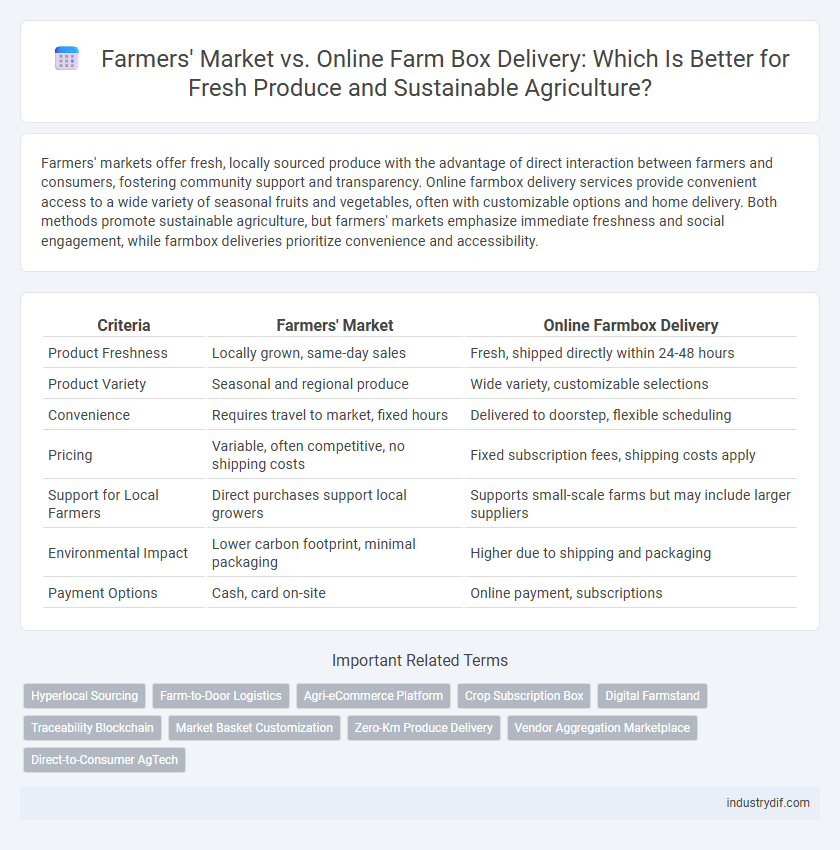 Farmers' Market vs. Online Farm Box Delivery: Which Is Better for Fresh Produce and Sustainable Agriculture?

Farmers' markets offer fresh, locally sourced produce with the advantage of direct interaction between farmers and consumers, fostering community support and transparency. Online farmbox delivery services provide convenient access to a wide variety of seasonal fruits and vegetables, often with customizable options and home delivery. Both methods promote sustainable agriculture, but farmers' markets emphasize immediate freshness and social engagement, while farmbox deliveries prioritize convenience and accessibility.

| Criteria | Farmers' Market | Online Farmbox Delivery |
|---|---|---|
| Product Freshness | Locally grown, same-day sales | Fresh, shipped directly within 24-48 hours |
| Product Variety | Seasonal and regional produce | Wide variety, customizable selections |
| Convenience | Requires travel to market, fixed hours | Delivered to doorstep, flexible scheduling |
| Pricing | Variable, often competitive, no shipping costs | Fixed subscription fees, shipping costs apply |
| Support for Local Farmers | Direct purchases support local growers | Supports small-scale farms but may include larger suppliers |
| Environmental Impact | Lower carbon footprint, minimal packaging | Higher due to shipping and packaging |
| Payment Options | Cash, card on-site | Online payment, subscriptions |

Important Related Terms

Hyperlocal Sourcing
Farm-to-Door Logistics
Agri-eCommerce Platform
Crop Subscription Box
Digital Farmstand
Traceability Blockchain
Market Basket Customization
Zero-Km Produce Delivery
Vendor Aggregation Marketplace
Direct-to-Consumer AgTech

industrydif.com