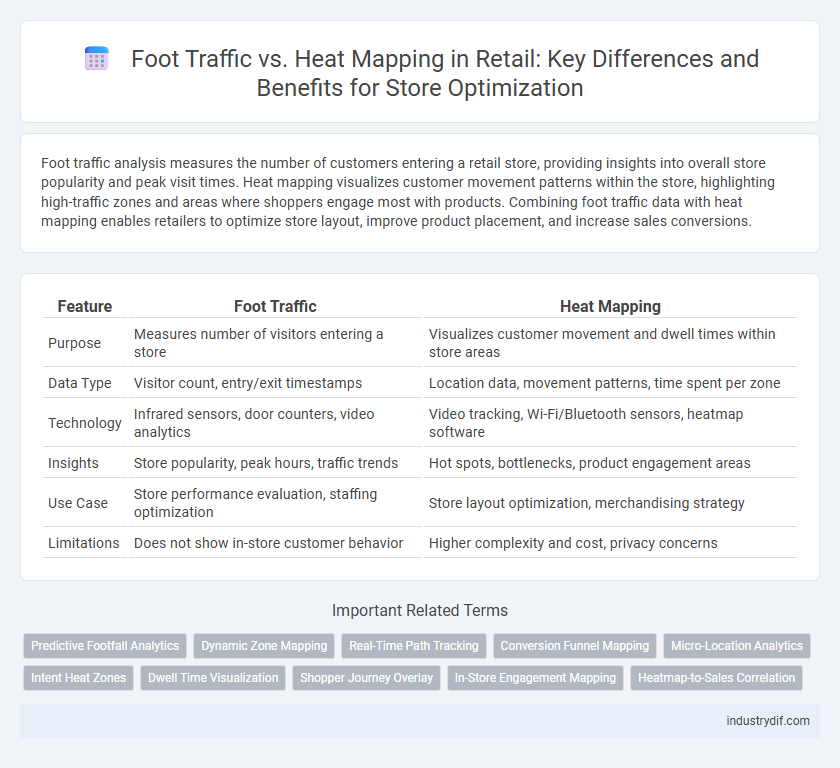 Foot Traffic vs. Heat Mapping in Retail: Key Differences and Benefits for Store Optimization

Foot traffic analysis measures the number of customers entering a retail store, providing insights into overall store popularity and peak visit times. Heat mapping visualizes customer movement patterns within the store, highlighting high-traffic zones and areas where shoppers engage most with products. Combining foot traffic data with heat mapping enables retailers to optimize store layout, improve product placement, and increase sales conversions.

| Feature | Foot Traffic | Heat Mapping |
|---|---|---|
| Purpose | Measures number of visitors entering a store | Visualizes customer movement and dwell times within store areas |
| Data Type | Visitor count, entry/exit timestamps | Location data, movement patterns, time spent per zone |
| Technology | Infrared sensors, door counters, video analytics | Video tracking, Wi-Fi/Bluetooth sensors, heatmap software |
| Insights | Store popularity, peak hours, traffic trends | Hot spots, bottlenecks, product engagement areas |
| Use Case | Store performance evaluation, staffing optimization | Store layout optimization, merchandising strategy |
| Limitations | Does not show in-store customer behavior | Higher complexity and cost, privacy concerns |

Important Related Terms

Predictive Footfall Analytics
Dynamic Zone Mapping
Real-Time Path Tracking
Conversion Funnel Mapping
Micro-Location Analytics
Intent Heat Zones
Dwell Time Visualization
Shopper Journey Overlay
In-Store Engagement Mapping
Heatmap-to-Sales Correlation

industrydif.com