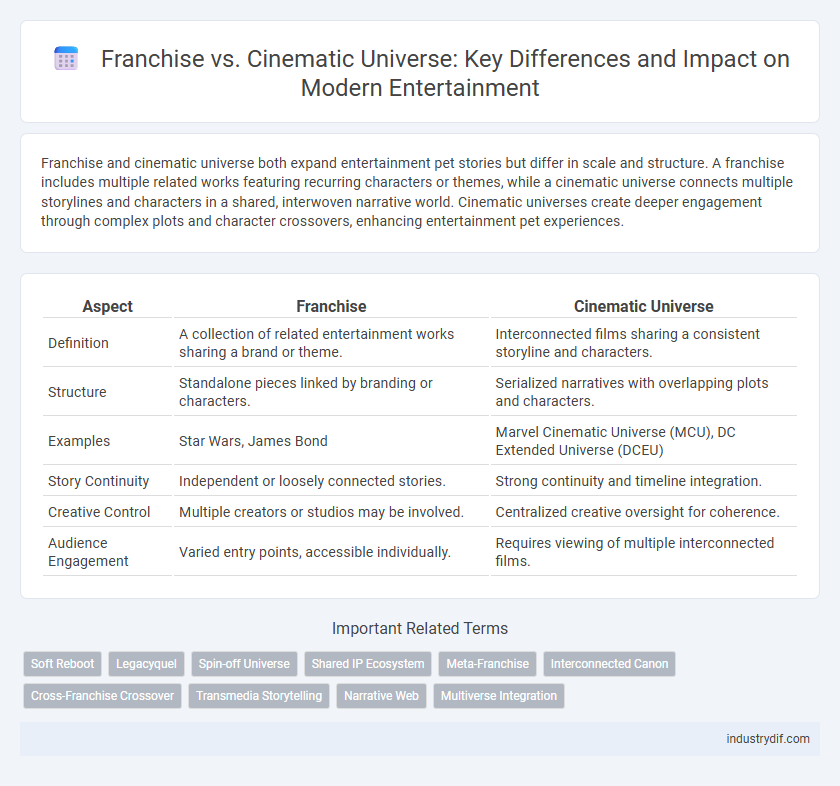 Franchise vs. Cinematic Universe: Key Differences and Impact on Modern Entertainment

Franchise and cinematic universe both expand entertainment pet stories but differ in scale and structure. A franchise includes multiple related works featuring recurring characters or themes, while a cinematic universe connects multiple storylines and characters in a shared, interwoven narrative world. Cinematic universes create deeper engagement through complex plots and character crossovers, enhancing entertainment pet experiences.

| Aspect | Franchise | Cinematic Universe |
|---|---|---|
| Definition | A collection of related entertainment works sharing a brand or theme. | Interconnected films sharing a consistent storyline and characters. |
| Structure | Standalone pieces linked by branding or characters. | Serialized narratives with overlapping plots and characters. |
| Examples | Star Wars, James Bond | Marvel Cinematic Universe (MCU), DC Extended Universe (DCEU) |
| Story Continuity | Independent or loosely connected stories. | Strong continuity and timeline integration. |
| Creative Control | Multiple creators or studios may be involved. | Centralized creative oversight for coherence. |
| Audience Engagement | Varied entry points, accessible individually. | Requires viewing of multiple interconnected films. |

Important Related Terms

Soft Reboot
Legacyquel
Spin-off Universe
Shared IP Ecosystem
Meta-Franchise
Interconnected Canon
Cross-Franchise Crossover
Transmedia Storytelling
Narrative Web
Multiverse Integration

industrydif.com