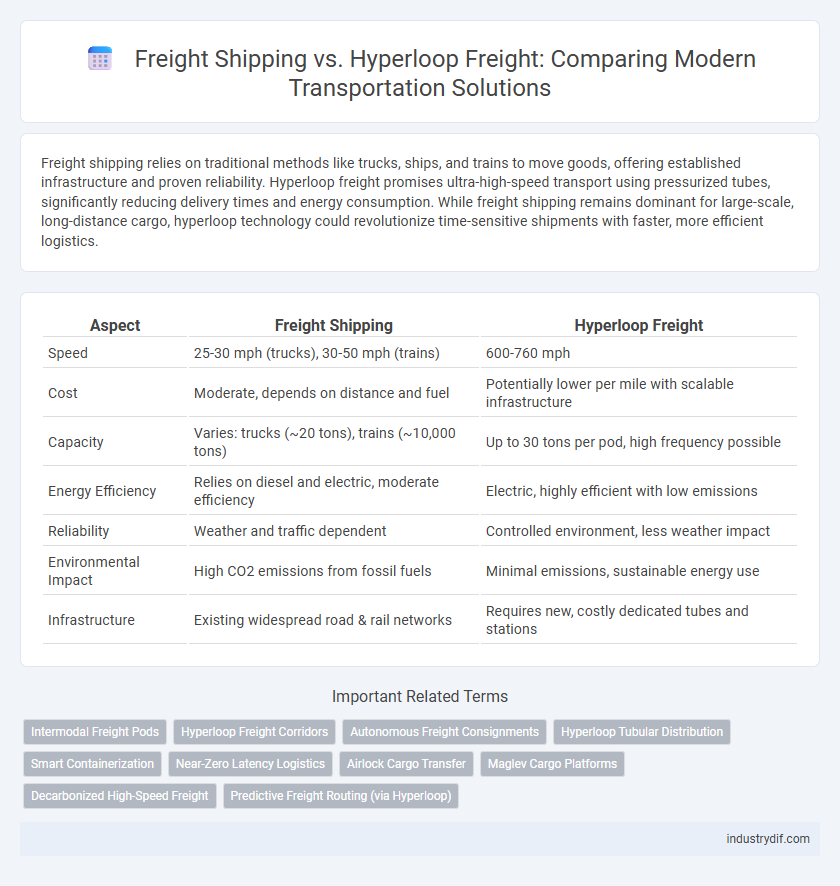 Freight Shipping vs. Hyperloop Freight: Comparing Modern Transportation Solutions

Freight shipping relies on traditional methods like trucks, ships, and trains to move goods, offering established infrastructure and proven reliability. Hyperloop freight promises ultra-high-speed transport using pressurized tubes, significantly reducing delivery times and energy consumption. While freight shipping remains dominant for large-scale, long-distance cargo, hyperloop technology could revolutionize time-sensitive shipments with faster, more efficient logistics.

| Aspect | Freight Shipping | Hyperloop Freight |
|---|---|---|
| Speed | 25-30 mph (trucks), 30-50 mph (trains) | 600-760 mph |
| Cost | Moderate, depends on distance and fuel | Potentially lower per mile with scalable infrastructure |
| Capacity | Varies: trucks (~20 tons), trains (~10,000 tons) | Up to 30 tons per pod, high frequency possible |
| Energy Efficiency | Relies on diesel and electric, moderate efficiency | Electric, highly efficient with low emissions |
| Reliability | Weather and traffic dependent | Controlled environment, less weather impact |
| Environmental Impact | High CO2 emissions from fossil fuels | Minimal emissions, sustainable energy use |
| Infrastructure | Existing widespread road & rail networks | Requires new, costly dedicated tubes and stations |

Important Related Terms

Intermodal Freight Pods
Hyperloop Freight Corridors
Autonomous Freight Consignments
Hyperloop Tubular Distribution
Smart Containerization
Near-Zero Latency Logistics
Airlock Cargo Transfer
Maglev Cargo Platforms
Decarbonized High-Speed Freight
Predictive Freight Routing (via Hyperloop)

industrydif.com