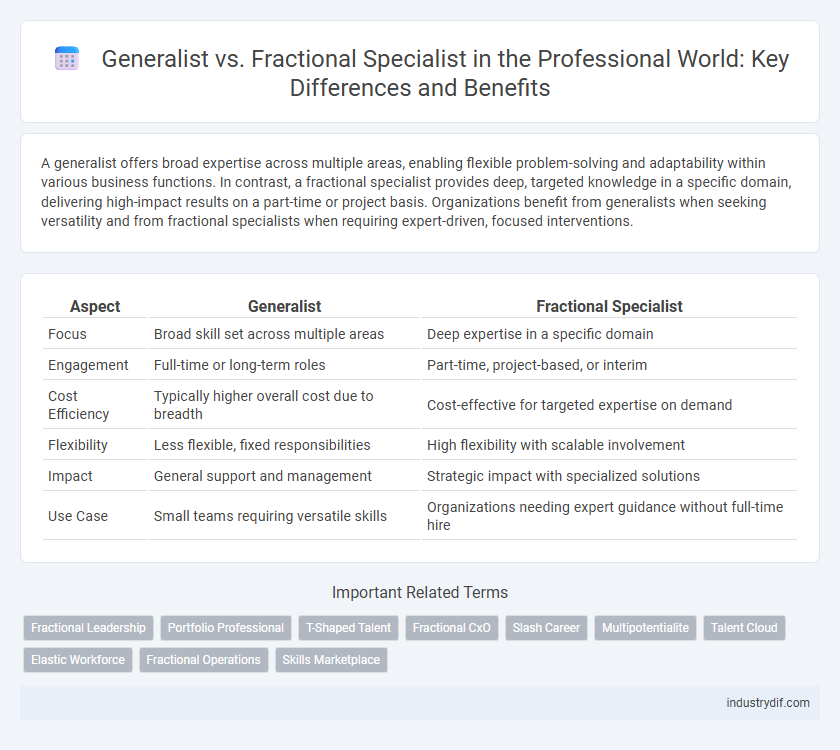 Generalist vs. Fractional Specialist in the Professional World: Key Differences and Benefits

A generalist offers broad expertise across multiple areas, enabling flexible problem-solving and adaptability within various business functions. In contrast, a fractional specialist provides deep, targeted knowledge in a specific domain, delivering high-impact results on a part-time or project basis. Organizations benefit from generalists when seeking versatility and from fractional specialists when requiring expert-driven, focused interventions.

| Aspect | Generalist | Fractional Specialist |
|---|---|---|
| Focus | Broad skill set across multiple areas | Deep expertise in a specific domain |
| Engagement | Full-time or long-term roles | Part-time, project-based, or interim |
| Cost Efficiency | Typically higher overall cost due to breadth | Cost-effective for targeted expertise on demand |
| Flexibility | Less flexible, fixed responsibilities | High flexibility with scalable involvement |
| Impact | General support and management | Strategic impact with specialized solutions |
| Use Case | Small teams requiring versatile skills | Organizations needing expert guidance without full-time hire |

Important Related Terms

Fractional Leadership
Portfolio Professional
T-Shaped Talent
Fractional CxO
Slash Career
Multipotentialite
Talent Cloud
Elastic Workforce
Fractional Operations
Skills Marketplace

industrydif.com