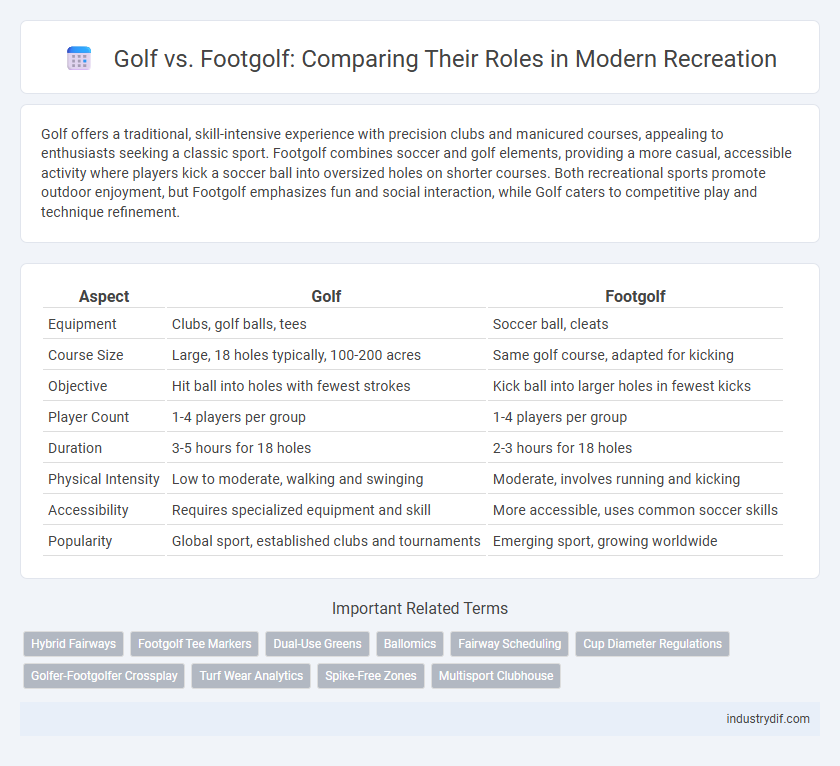 Golf vs. Footgolf: Comparing Their Roles in Modern Recreation

Golf offers a traditional, skill-intensive experience with precision clubs and manicured courses, appealing to enthusiasts seeking a classic sport. Footgolf combines soccer and golf elements, providing a more casual, accessible activity where players kick a soccer ball into oversized holes on shorter courses. Both recreational sports promote outdoor enjoyment, but Footgolf emphasizes fun and social interaction, while Golf caters to competitive play and technique refinement.

| Aspect | Golf | Footgolf |
|---|---|---|
| Equipment | Clubs, golf balls, tees | Soccer ball, cleats |
| Course Size | Large, 18 holes typically, 100-200 acres | Same golf course, adapted for kicking |
| Objective | Hit ball into holes with fewest strokes | Kick ball into larger holes in fewest kicks |
| Player Count | 1-4 players per group | 1-4 players per group |
| Duration | 3-5 hours for 18 holes | 2-3 hours for 18 holes |
| Physical Intensity | Low to moderate, walking and swinging | Moderate, involves running and kicking |
| Accessibility | Requires specialized equipment and skill | More accessible, uses common soccer skills |
| Popularity | Global sport, established clubs and tournaments | Emerging sport, growing worldwide |

Important Related Terms

Hybrid Fairways
Footgolf Tee Markers
Dual-Use Greens
Ballomics
Fairway Scheduling
Cup Diameter Regulations
Golfer-Footgolfer Crossplay
Turf Wear Analytics
Spike-Free Zones
Multisport Clubhouse

industrydif.com