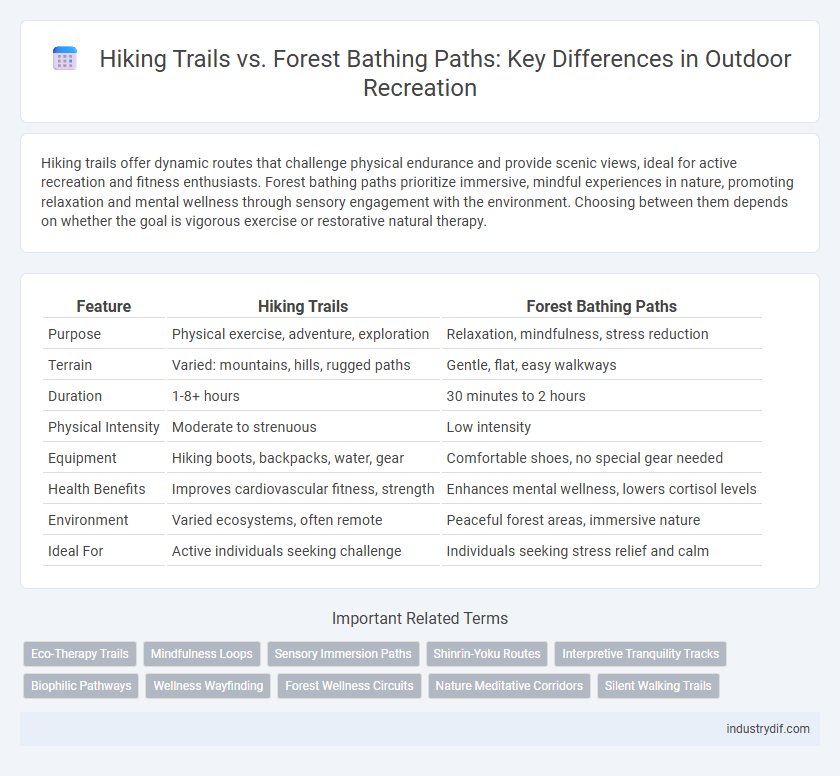 Hiking Trails vs. Forest Bathing Paths: Key Differences in Outdoor Recreation

Hiking trails offer dynamic routes that challenge physical endurance and provide scenic views, ideal for active recreation and fitness enthusiasts. Forest bathing paths prioritize immersive, mindful experiences in nature, promoting relaxation and mental wellness through sensory engagement with the environment. Choosing between them depends on whether the goal is vigorous exercise or restorative natural therapy.

| Feature | Hiking Trails | Forest Bathing Paths |
|---|---|---|
| Purpose | Physical exercise, adventure, exploration | Relaxation, mindfulness, stress reduction |
| Terrain | Varied: mountains, hills, rugged paths | Gentle, flat, easy walkways |
| Duration | 1-8+ hours | 30 minutes to 2 hours |
| Physical Intensity | Moderate to strenuous | Low intensity |
| Equipment | Hiking boots, backpacks, water, gear | Comfortable shoes, no special gear needed |
| Health Benefits | Improves cardiovascular fitness, strength | Enhances mental wellness, lowers cortisol levels |
| Environment | Varied ecosystems, often remote | Peaceful forest areas, immersive nature |
| Ideal For | Active individuals seeking challenge | Individuals seeking stress relief and calm |

Important Related Terms

Eco-Therapy Trails
Mindfulness Loops
Sensory Immersion Paths
Shinrin-Yoku Routes
Interpretive Tranquility Tracks
Biophilic Pathways
Wellness Wayfinding
Forest Wellness Circuits
Nature Meditative Corridors
Silent Walking Trails

industrydif.com