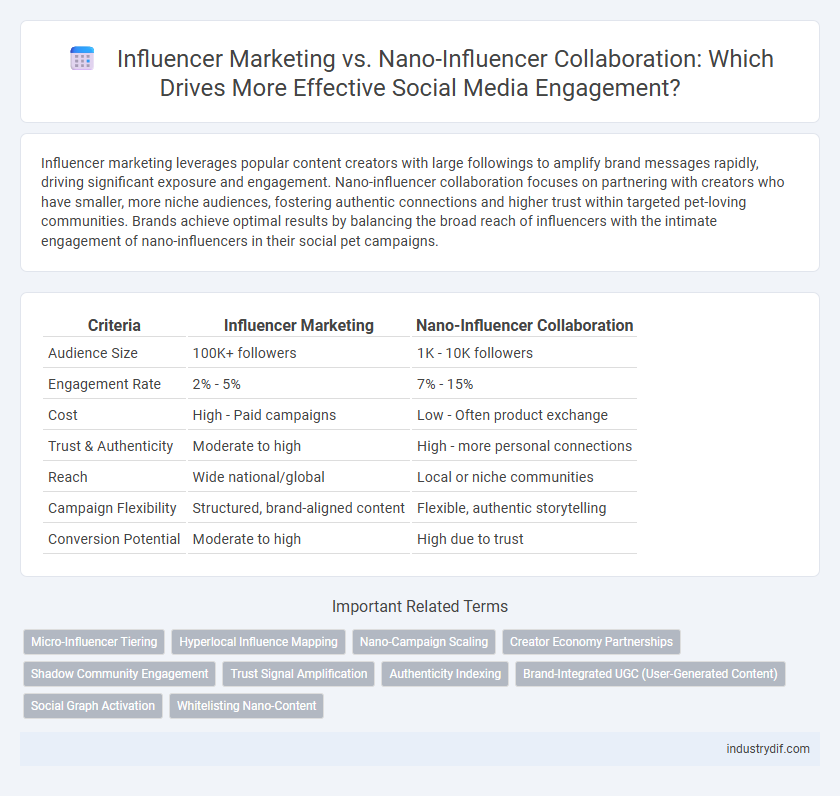 Influencer Marketing vs. Nano-Influencer Collaboration: Which Drives More Effective Social Media Engagement?

Influencer marketing leverages popular content creators with large followings to amplify brand messages rapidly, driving significant exposure and engagement. Nano-influencer collaboration focuses on partnering with creators who have smaller, more niche audiences, fostering authentic connections and higher trust within targeted pet-loving communities. Brands achieve optimal results by balancing the broad reach of influencers with the intimate engagement of nano-influencers in their social pet campaigns.

| Criteria | Influencer Marketing | Nano-Influencer Collaboration |
|---|---|---|
| Audience Size | 100K+ followers | 1K - 10K followers |
| Engagement Rate | 2% - 5% | 7% - 15% |
| Cost | High - Paid campaigns | Low - Often product exchange |
| Trust & Authenticity | Moderate to high | High - more personal connections |
| Reach | Wide national/global | Local or niche communities |
| Campaign Flexibility | Structured, brand-aligned content | Flexible, authentic storytelling |
| Conversion Potential | Moderate to high | High due to trust |

Important Related Terms

Micro-Influencer Tiering
Hyperlocal Influence Mapping
Nano-Campaign Scaling
Creator Economy Partnerships
Shadow Community Engagement
Trust Signal Amplification
Authenticity Indexing
Brand-Integrated UGC (User-Generated Content)
Social Graph Activation
Whitelisting Nano-Content

industrydif.com