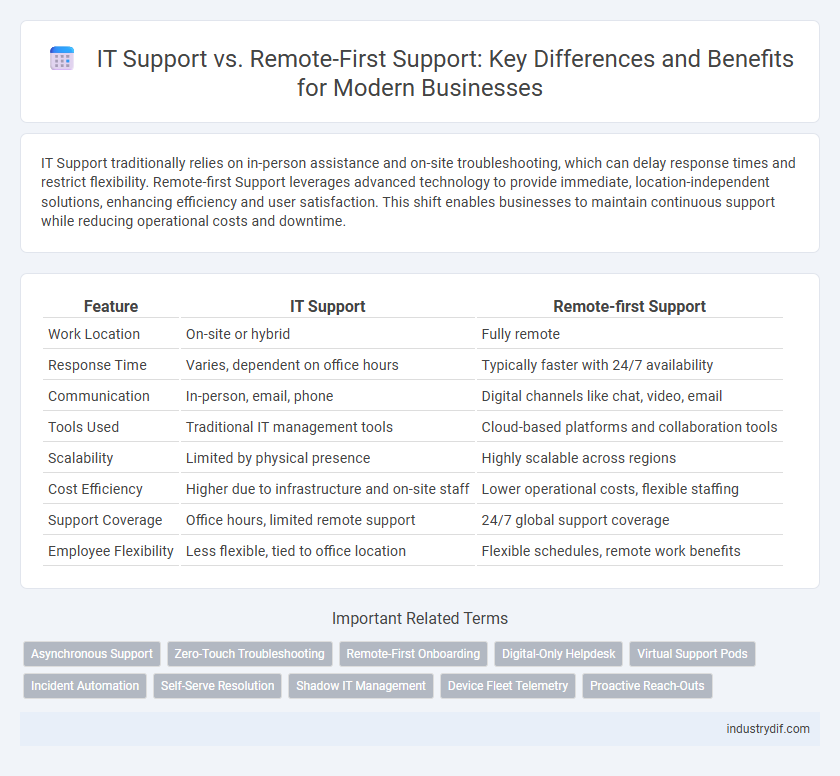 IT Support vs. Remote-First Support: Key Differences and Benefits for Modern Businesses

IT Support traditionally relies on in-person assistance and on-site troubleshooting, which can delay response times and restrict flexibility. Remote-first Support leverages advanced technology to provide immediate, location-independent solutions, enhancing efficiency and user satisfaction. This shift enables businesses to maintain continuous support while reducing operational costs and downtime.

| Feature | IT Support | Remote-first Support |
|---|---|---|
| Work Location | On-site or hybrid | Fully remote |
| Response Time | Varies, dependent on office hours | Typically faster with 24/7 availability |
| Communication | In-person, email, phone | Digital channels like chat, video, email |
| Tools Used | Traditional IT management tools | Cloud-based platforms and collaboration tools |
| Scalability | Limited by physical presence | Highly scalable across regions |
| Cost Efficiency | Higher due to infrastructure and on-site staff | Lower operational costs, flexible staffing |
| Support Coverage | Office hours, limited remote support | 24/7 global support coverage |
| Employee Flexibility | Less flexible, tied to office location | Flexible schedules, remote work benefits |

Important Related Terms

Asynchronous Support
Zero-Touch Troubleshooting
Remote-First Onboarding
Digital-Only Helpdesk
Virtual Support Pods
Incident Automation
Self-Serve Resolution
Shadow IT Management
Device Fleet Telemetry
Proactive Reach-Outs

industrydif.com