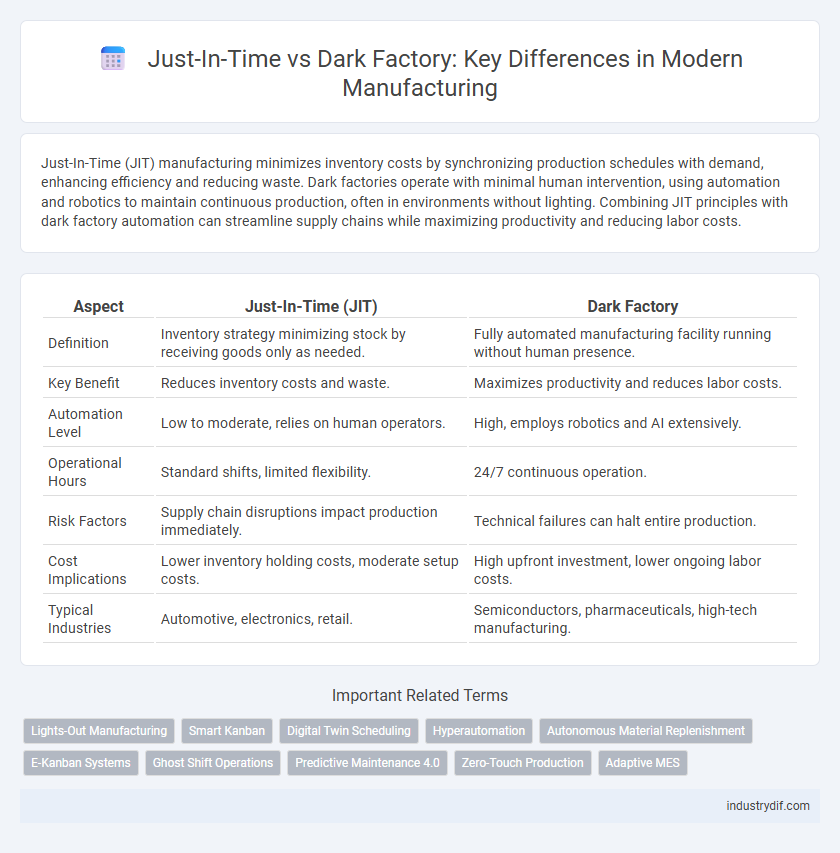 Just-In-Time vs Dark Factory: Key Differences in Modern Manufacturing

Just-In-Time (JIT) manufacturing minimizes inventory costs by synchronizing production schedules with demand, enhancing efficiency and reducing waste. Dark factories operate with minimal human intervention, using automation and robotics to maintain continuous production, often in environments without lighting. Combining JIT principles with dark factory automation can streamline supply chains while maximizing productivity and reducing labor costs.

| Aspect | Just-In-Time (JIT) | Dark Factory |
|---|---|---|
| Definition | Inventory strategy minimizing stock by receiving goods only as needed. | Fully automated manufacturing facility running without human presence. |
| Key Benefit | Reduces inventory costs and waste. | Maximizes productivity and reduces labor costs. |
| Automation Level | Low to moderate, relies on human operators. | High, employs robotics and AI extensively. |
| Operational Hours | Standard shifts, limited flexibility. | 24/7 continuous operation. |
| Risk Factors | Supply chain disruptions impact production immediately. | Technical failures can halt entire production. |
| Cost Implications | Lower inventory holding costs, moderate setup costs. | High upfront investment, lower ongoing labor costs. |
| Typical Industries | Automotive, electronics, retail. | Semiconductors, pharmaceuticals, high-tech manufacturing. |

Important Related Terms

Lights-Out Manufacturing
Smart Kanban
Digital Twin Scheduling
Hyperautomation
Autonomous Material Replenishment
E-Kanban Systems
Ghost Shift Operations
Predictive Maintenance 4.0
Zero-Touch Production
Adaptive MES

industrydif.com