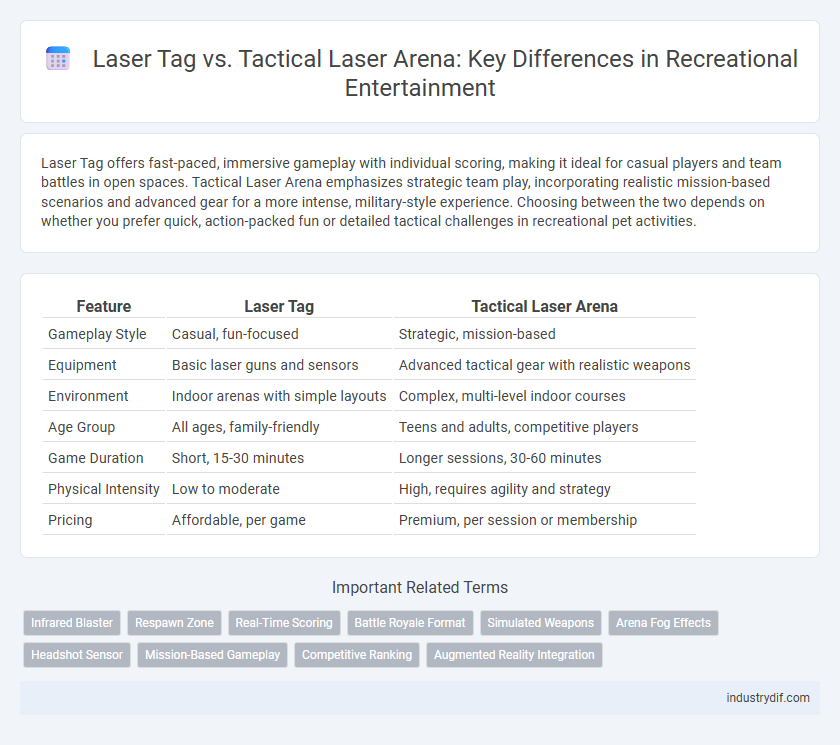 Laser Tag vs. Tactical Laser Arena: Key Differences in Recreational Entertainment

Laser Tag offers fast-paced, immersive gameplay with individual scoring, making it ideal for casual players and team battles in open spaces. Tactical Laser Arena emphasizes strategic team play, incorporating realistic mission-based scenarios and advanced gear for a more intense, military-style experience. Choosing between the two depends on whether you prefer quick, action-packed fun or detailed tactical challenges in recreational pet activities.

| Feature | Laser Tag | Tactical Laser Arena |
|---|---|---|
| Gameplay Style | Casual, fun-focused | Strategic, mission-based |
| Equipment | Basic laser guns and sensors | Advanced tactical gear with realistic weapons |
| Environment | Indoor arenas with simple layouts | Complex, multi-level indoor courses |
| Age Group | All ages, family-friendly | Teens and adults, competitive players |
| Game Duration | Short, 15-30 minutes | Longer sessions, 30-60 minutes |
| Physical Intensity | Low to moderate | High, requires agility and strategy |
| Pricing | Affordable, per game | Premium, per session or membership |

Important Related Terms

Infrared Blaster
Respawn Zone
Real-Time Scoring
Battle Royale Format
Simulated Weapons
Arena Fog Effects
Headshot Sensor
Mission-Based Gameplay
Competitive Ranking
Augmented Reality Integration

industrydif.com