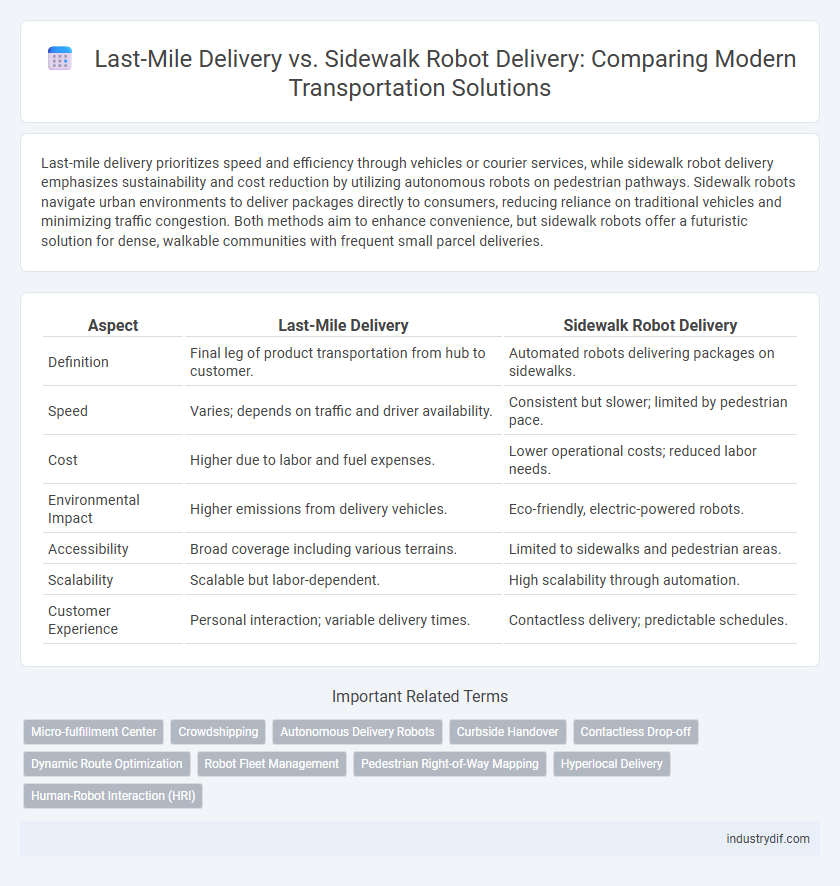 Last-Mile Delivery vs. Sidewalk Robot Delivery: Comparing Modern Transportation Solutions

Last-mile delivery prioritizes speed and efficiency through vehicles or courier services, while sidewalk robot delivery emphasizes sustainability and cost reduction by utilizing autonomous robots on pedestrian pathways. Sidewalk robots navigate urban environments to deliver packages directly to consumers, reducing reliance on traditional vehicles and minimizing traffic congestion. Both methods aim to enhance convenience, but sidewalk robots offer a futuristic solution for dense, walkable communities with frequent small parcel deliveries.

| Aspect | Last-Mile Delivery | Sidewalk Robot Delivery |
|---|---|---|
| Definition | Final leg of product transportation from hub to customer. | Automated robots delivering packages on sidewalks. |
| Speed | Varies; depends on traffic and driver availability. | Consistent but slower; limited by pedestrian pace. |
| Cost | Higher due to labor and fuel expenses. | Lower operational costs; reduced labor needs. |
| Environmental Impact | Higher emissions from delivery vehicles. | Eco-friendly, electric-powered robots. |
| Accessibility | Broad coverage including various terrains. | Limited to sidewalks and pedestrian areas. |
| Scalability | Scalable but labor-dependent. | High scalability through automation. |
| Customer Experience | Personal interaction; variable delivery times. | Contactless delivery; predictable schedules. |

Important Related Terms

Micro-fulfillment Center
Crowdshipping
Autonomous Delivery Robots
Curbside Handover
Contactless Drop-off
Dynamic Route Optimization
Robot Fleet Management
Pedestrian Right-of-Way Mapping
Hyperlocal Delivery
Human-Robot Interaction (HRI)

industrydif.com