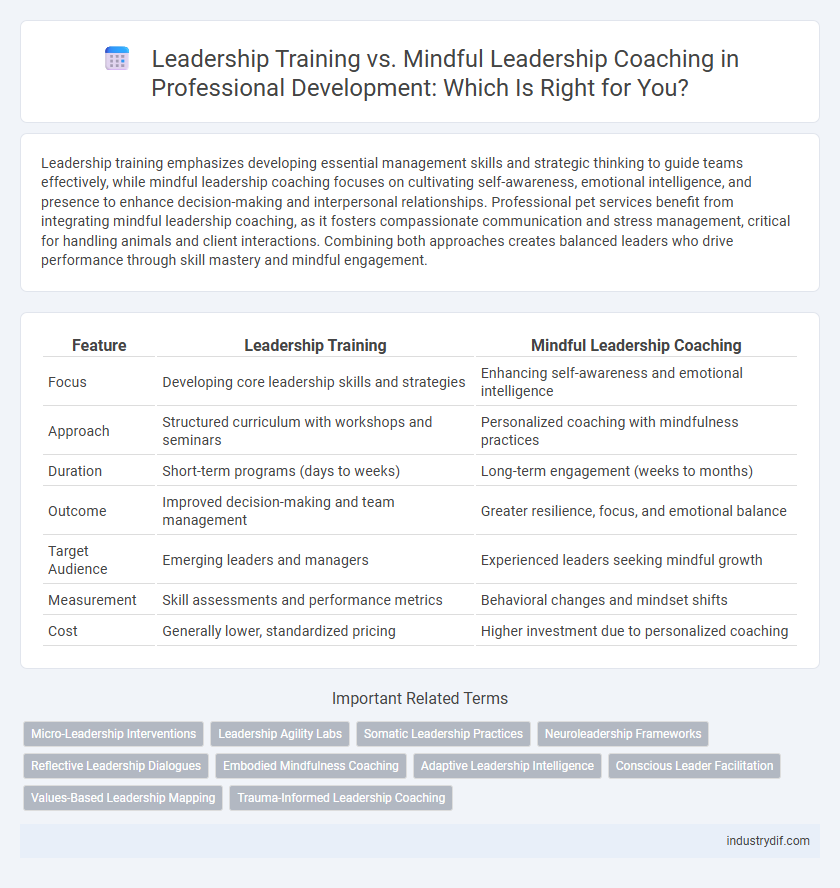 Leadership Training vs. Mindful Leadership Coaching in Professional Development: Which Is Right for You?

Leadership training emphasizes developing essential management skills and strategic thinking to guide teams effectively, while mindful leadership coaching focuses on cultivating self-awareness, emotional intelligence, and presence to enhance decision-making and interpersonal relationships. Professional pet services benefit from integrating mindful leadership coaching, as it fosters compassionate communication and stress management, critical for handling animals and client interactions. Combining both approaches creates balanced leaders who drive performance through skill mastery and mindful engagement.

| Feature | Leadership Training | Mindful Leadership Coaching |
|---|---|---|
| Focus | Developing core leadership skills and strategies | Enhancing self-awareness and emotional intelligence |
| Approach | Structured curriculum with workshops and seminars | Personalized coaching with mindfulness practices |
| Duration | Short-term programs (days to weeks) | Long-term engagement (weeks to months) |
| Outcome | Improved decision-making and team management | Greater resilience, focus, and emotional balance |
| Target Audience | Emerging leaders and managers | Experienced leaders seeking mindful growth |
| Measurement | Skill assessments and performance metrics | Behavioral changes and mindset shifts |
| Cost | Generally lower, standardized pricing | Higher investment due to personalized coaching |

Important Related Terms

Micro-Leadership Interventions
Leadership Agility Labs
Somatic Leadership Practices
Neuroleadership Frameworks
Reflective Leadership Dialogues
Embodied Mindfulness Coaching
Adaptive Leadership Intelligence
Conscious Leader Facilitation
Values-Based Leadership Mapping
Trauma-Informed Leadership Coaching

industrydif.com