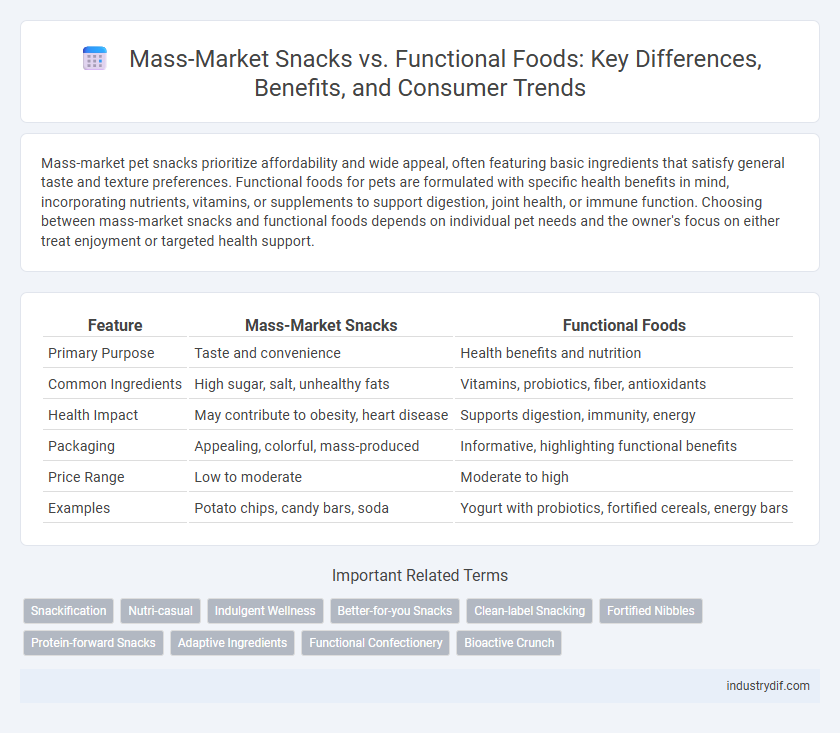 Mass-Market Snacks vs. Functional Foods: Key Differences, Benefits, and Consumer Trends

Mass-market pet snacks prioritize affordability and wide appeal, often featuring basic ingredients that satisfy general taste and texture preferences. Functional foods for pets are formulated with specific health benefits in mind, incorporating nutrients, vitamins, or supplements to support digestion, joint health, or immune function. Choosing between mass-market snacks and functional foods depends on individual pet needs and the owner's focus on either treat enjoyment or targeted health support.

| Feature | Mass-Market Snacks | Functional Foods |
|---|---|---|
| Primary Purpose | Taste and convenience | Health benefits and nutrition |
| Common Ingredients | High sugar, salt, unhealthy fats | Vitamins, probiotics, fiber, antioxidants |
| Health Impact | May contribute to obesity, heart disease | Supports digestion, immunity, energy |
| Packaging | Appealing, colorful, mass-produced | Informative, highlighting functional benefits |
| Price Range | Low to moderate | Moderate to high |
| Examples | Potato chips, candy bars, soda | Yogurt with probiotics, fortified cereals, energy bars |

Important Related Terms

Snackification
Nutri-casual
Indulgent Wellness
Better-for-you Snacks
Clean-label Snacking
Fortified Nibbles
Protein-forward Snacks
Adaptive Ingredients
Functional Confectionery
Bioactive Crunch

industrydif.com