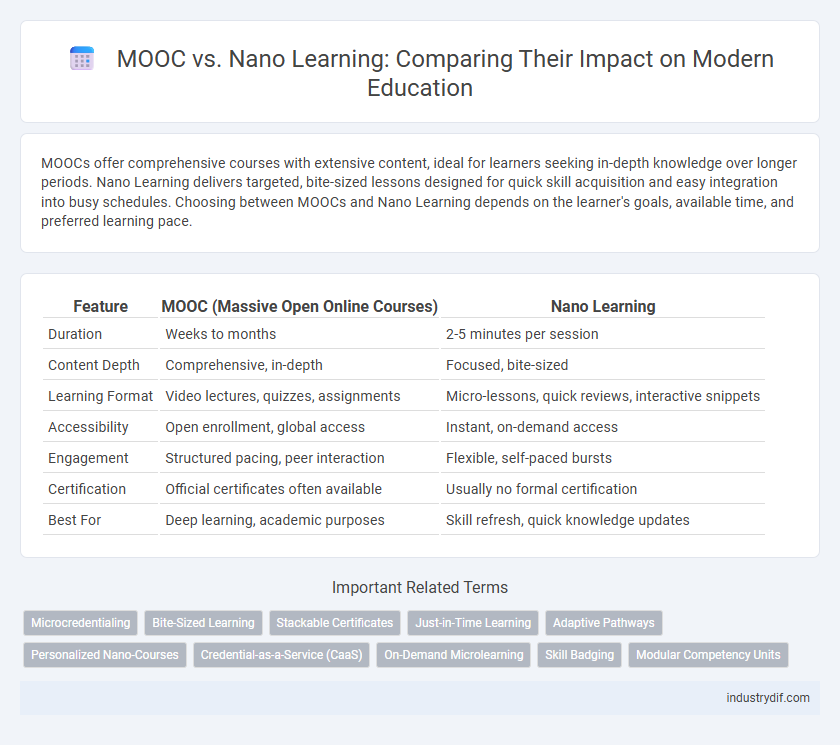 MOOC vs. Nano Learning: Comparing Their Impact on Modern Education

MOOCs offer comprehensive courses with extensive content, ideal for learners seeking in-depth knowledge over longer periods. Nano Learning delivers targeted, bite-sized lessons designed for quick skill acquisition and easy integration into busy schedules. Choosing between MOOCs and Nano Learning depends on the learner's goals, available time, and preferred learning pace.

| Feature | MOOC (Massive Open Online Courses) | Nano Learning |
|---|---|---|
| Duration | Weeks to months | 2-5 minutes per session |
| Content Depth | Comprehensive, in-depth | Focused, bite-sized |
| Learning Format | Video lectures, quizzes, assignments | Micro-lessons, quick reviews, interactive snippets |
| Accessibility | Open enrollment, global access | Instant, on-demand access |
| Engagement | Structured pacing, peer interaction | Flexible, self-paced bursts |
| Certification | Official certificates often available | Usually no formal certification |
| Best For | Deep learning, academic purposes | Skill refresh, quick knowledge updates |

Important Related Terms

Microcredentialing
Bite-Sized Learning
Stackable Certificates
Just-in-Time Learning
Adaptive Pathways
Personalized Nano-Courses
Credential-as-a-Service (CaaS)
On-Demand Microlearning
Skill Badging
Modular Competency Units

industrydif.com