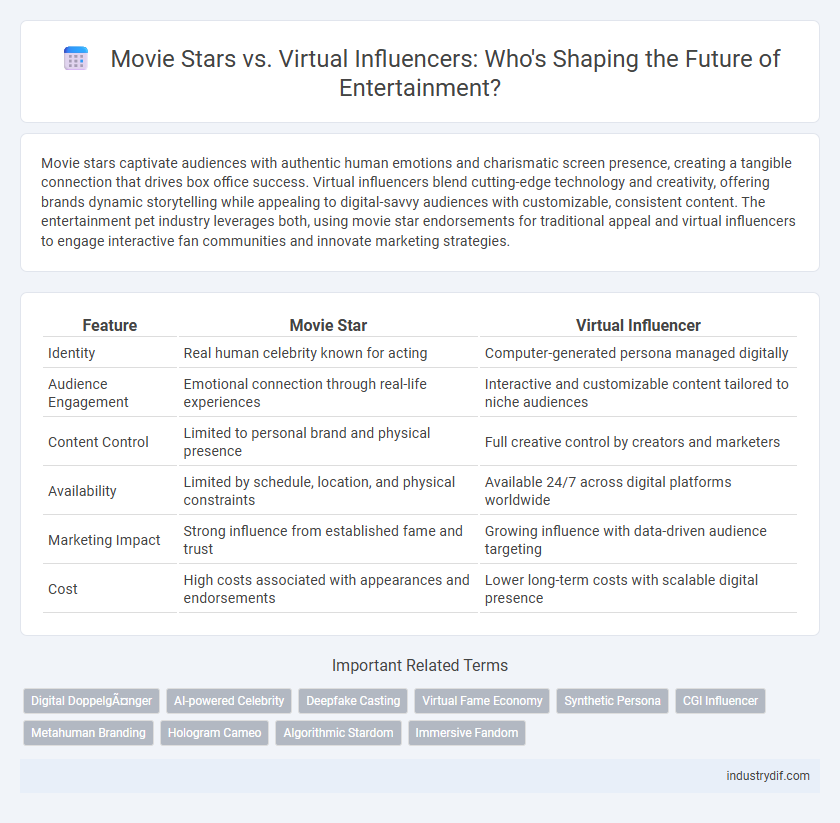 Movie Stars vs. Virtual Influencers: Who's Shaping the Future of Entertainment?

Movie stars captivate audiences with authentic human emotions and charismatic screen presence, creating a tangible connection that drives box office success. Virtual influencers blend cutting-edge technology and creativity, offering brands dynamic storytelling while appealing to digital-savvy audiences with customizable, consistent content. The entertainment pet industry leverages both, using movie star endorsements for traditional appeal and virtual influencers to engage interactive fan communities and innovate marketing strategies.

| Feature | Movie Star | Virtual Influencer |
|---|---|---|
| Identity | Real human celebrity known for acting | Computer-generated persona managed digitally |
| Audience Engagement | Emotional connection through real-life experiences | Interactive and customizable content tailored to niche audiences |
| Content Control | Limited to personal brand and physical presence | Full creative control by creators and marketers |
| Availability | Limited by schedule, location, and physical constraints | Available 24/7 across digital platforms worldwide |
| Marketing Impact | Strong influence from established fame and trust | Growing influence with data-driven audience targeting |
| Cost | High costs associated with appearances and endorsements | Lower long-term costs with scalable digital presence |

Important Related Terms

Digital DoppelgÃ¤nger
AI-powered Celebrity
Deepfake Casting
Virtual Fame Economy
Synthetic Persona
CGI Influencer
Metahuman Branding
Hologram Cameo
Algorithmic Stardom
Immersive Fandom

industrydif.com