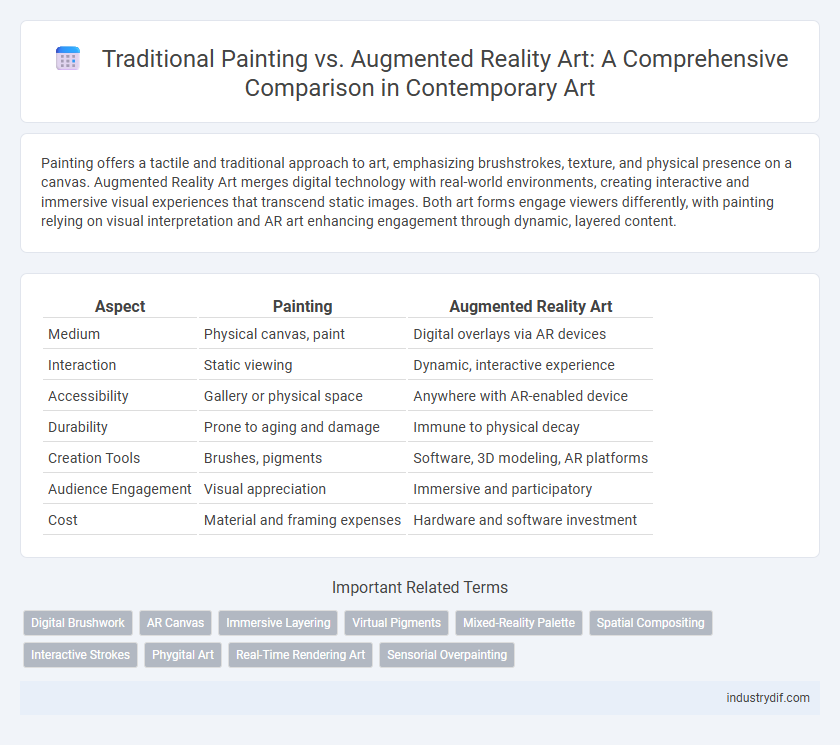 Traditional Painting vs. Augmented Reality Art: A Comprehensive Comparison in Contemporary Art

Painting offers a tactile and traditional approach to art, emphasizing brushstrokes, texture, and physical presence on a canvas. Augmented Reality Art merges digital technology with real-world environments, creating interactive and immersive visual experiences that transcend static images. Both art forms engage viewers differently, with painting relying on visual interpretation and AR art enhancing engagement through dynamic, layered content.

| Aspect | Painting | Augmented Reality Art |
|---|---|---|
| Medium | Physical canvas, paint | Digital overlays via AR devices |
| Interaction | Static viewing | Dynamic, interactive experience |
| Accessibility | Gallery or physical space | Anywhere with AR-enabled device |
| Durability | Prone to aging and damage | Immune to physical decay |
| Creation Tools | Brushes, pigments | Software, 3D modeling, AR platforms |
| Audience Engagement | Visual appreciation | Immersive and participatory |
| Cost | Material and framing expenses | Hardware and software investment |

Important Related Terms

Digital Brushwork
AR Canvas
Immersive Layering
Virtual Pigments
Mixed-Reality Palette
Spatial Compositing
Interactive Strokes
Phygital Art
Real-Time Rendering Art
Sensorial Overpainting

industrydif.com