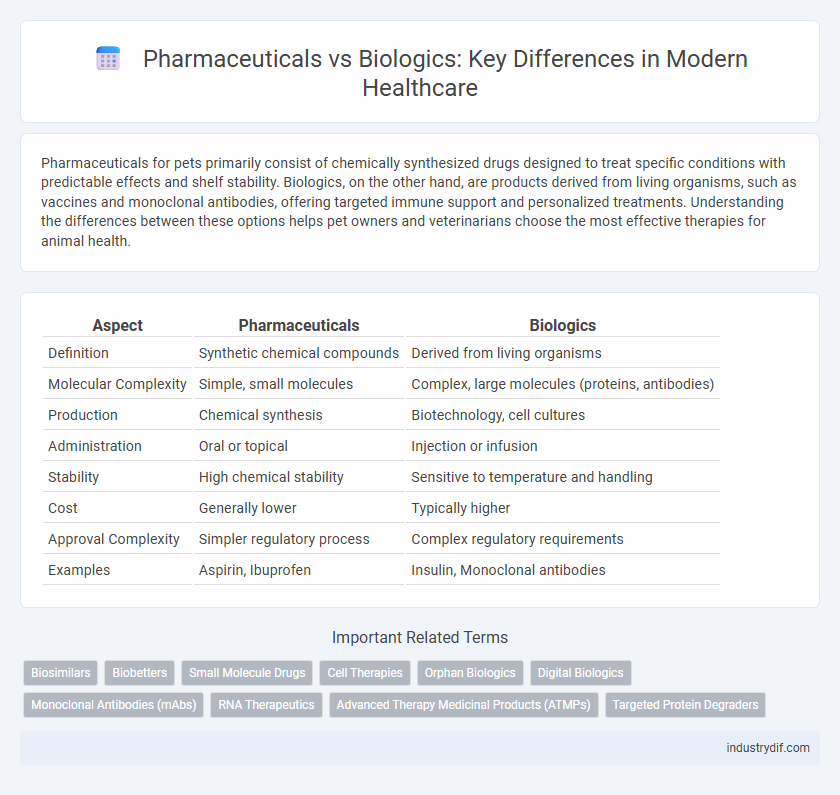 Pharmaceuticals vs Biologics: Key Differences in Modern Healthcare

Pharmaceuticals for pets primarily consist of chemically synthesized drugs designed to treat specific conditions with predictable effects and shelf stability. Biologics, on the other hand, are products derived from living organisms, such as vaccines and monoclonal antibodies, offering targeted immune support and personalized treatments. Understanding the differences between these options helps pet owners and veterinarians choose the most effective therapies for animal health.

| Aspect | Pharmaceuticals | Biologics |
|---|---|---|
| Definition | Synthetic chemical compounds | Derived from living organisms |
| Molecular Complexity | Simple, small molecules | Complex, large molecules (proteins, antibodies) |
| Production | Chemical synthesis | Biotechnology, cell cultures |
| Administration | Oral or topical | Injection or infusion |
| Stability | High chemical stability | Sensitive to temperature and handling |
| Cost | Generally lower | Typically higher |
| Approval Complexity | Simpler regulatory process | Complex regulatory requirements |
| Examples | Aspirin, Ibuprofen | Insulin, Monoclonal antibodies |

Important Related Terms

Biosimilars
Biobetters
Small Molecule Drugs
Cell Therapies
Orphan Biologics
Digital Biologics
Monoclonal Antibodies (mAbs)
RNA Therapeutics
Advanced Therapy Medicinal Products (ATMPs)
Targeted Protein Degraders

industrydif.com