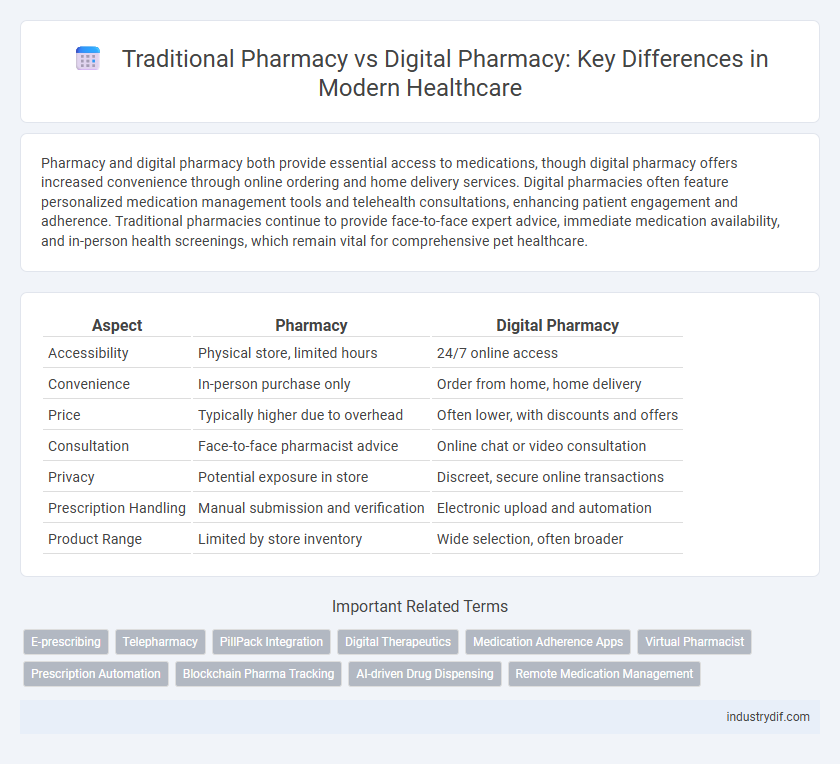 Traditional Pharmacy vs Digital Pharmacy: Key Differences in Modern Healthcare

Pharmacy and digital pharmacy both provide essential access to medications, though digital pharmacy offers increased convenience through online ordering and home delivery services. Digital pharmacies often feature personalized medication management tools and telehealth consultations, enhancing patient engagement and adherence. Traditional pharmacies continue to provide face-to-face expert advice, immediate medication availability, and in-person health screenings, which remain vital for comprehensive pet healthcare.

| Aspect | Pharmacy | Digital Pharmacy |
|---|---|---|
| Accessibility | Physical store, limited hours | 24/7 online access |
| Convenience | In-person purchase only | Order from home, home delivery |
| Price | Typically higher due to overhead | Often lower, with discounts and offers |
| Consultation | Face-to-face pharmacist advice | Online chat or video consultation |
| Privacy | Potential exposure in store | Discreet, secure online transactions |
| Prescription Handling | Manual submission and verification | Electronic upload and automation |
| Product Range | Limited by store inventory | Wide selection, often broader |

Important Related Terms

E-prescribing
Telepharmacy
PillPack Integration
Digital Therapeutics
Medication Adherence Apps
Virtual Pharmacist
Prescription Automation
Blockchain Pharma Tracking
AI-driven Drug Dispensing
Remote Medication Management

industrydif.com