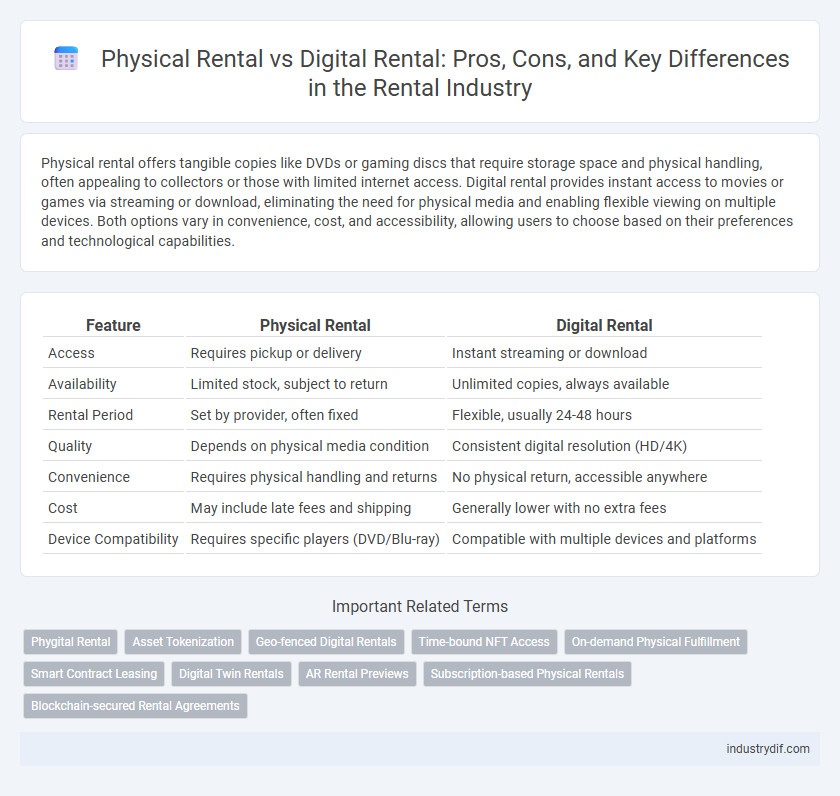 Physical Rental vs Digital Rental: Pros, Cons, and Key Differences in the Rental Industry

Physical rental offers tangible copies like DVDs or gaming discs that require storage space and physical handling, often appealing to collectors or those with limited internet access. Digital rental provides instant access to movies or games via streaming or download, eliminating the need for physical media and enabling flexible viewing on multiple devices. Both options vary in convenience, cost, and accessibility, allowing users to choose based on their preferences and technological capabilities.

| Feature | Physical Rental | Digital Rental |
|---|---|---|
| Access | Requires pickup or delivery | Instant streaming or download |
| Availability | Limited stock, subject to return | Unlimited copies, always available |
| Rental Period | Set by provider, often fixed | Flexible, usually 24-48 hours |
| Quality | Depends on physical media condition | Consistent digital resolution (HD/4K) |
| Convenience | Requires physical handling and returns | No physical return, accessible anywhere |
| Cost | May include late fees and shipping | Generally lower with no extra fees |
| Device Compatibility | Requires specific players (DVD/Blu-ray) | Compatible with multiple devices and platforms |

Important Related Terms

Phygital Rental
Asset Tokenization
Geo-fenced Digital Rentals
Time-bound NFT Access
On-demand Physical Fulfillment
Smart Contract Leasing
Digital Twin Rentals
AR Rental Previews
Subscription-based Physical Rentals
Blockchain-secured Rental Agreements

industrydif.com