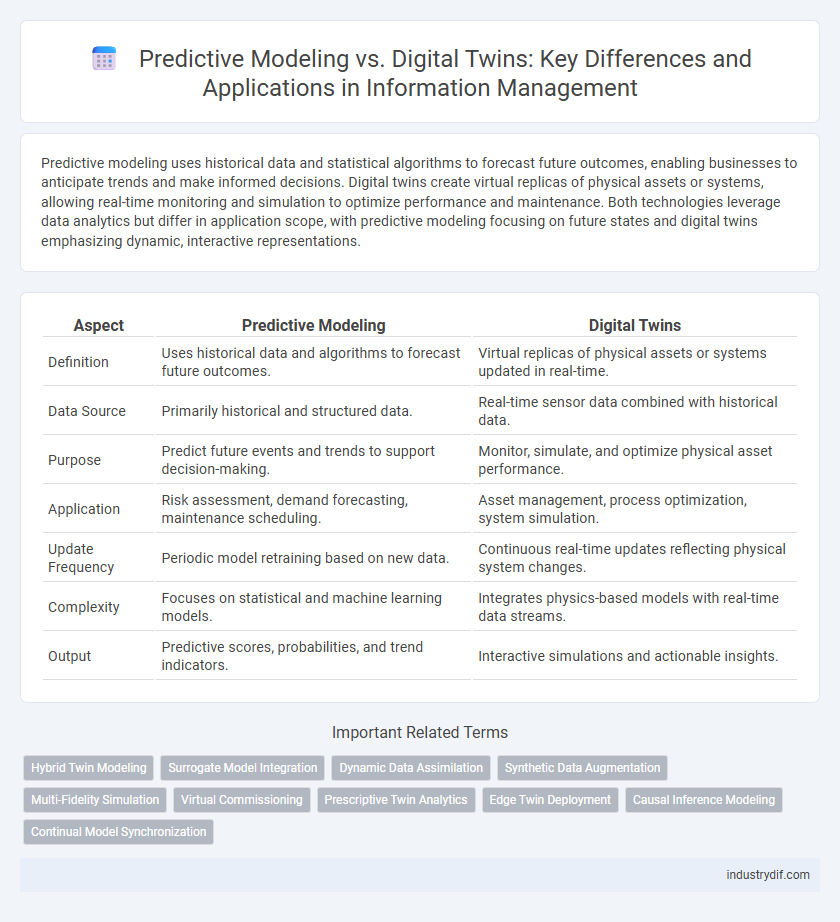 Predictive Modeling vs. Digital Twins: Key Differences and Applications in Information Management

Predictive modeling uses historical data and statistical algorithms to forecast future outcomes, enabling businesses to anticipate trends and make informed decisions. Digital twins create virtual replicas of physical assets or systems, allowing real-time monitoring and simulation to optimize performance and maintenance. Both technologies leverage data analytics but differ in application scope, with predictive modeling focusing on future states and digital twins emphasizing dynamic, interactive representations.

| Aspect | Predictive Modeling | Digital Twins |
|---|---|---|
| Definition | Uses historical data and algorithms to forecast future outcomes. | Virtual replicas of physical assets or systems updated in real-time. |
| Data Source | Primarily historical and structured data. | Real-time sensor data combined with historical data. |
| Purpose | Predict future events and trends to support decision-making. | Monitor, simulate, and optimize physical asset performance. |
| Application | Risk assessment, demand forecasting, maintenance scheduling. | Asset management, process optimization, system simulation. |
| Update Frequency | Periodic model retraining based on new data. | Continuous real-time updates reflecting physical system changes. |
| Complexity | Focuses on statistical and machine learning models. | Integrates physics-based models with real-time data streams. |
| Output | Predictive scores, probabilities, and trend indicators. | Interactive simulations and actionable insights. |

Important Related Terms

Hybrid Twin Modeling
Surrogate Model Integration
Dynamic Data Assimilation
Synthetic Data Augmentation
Multi-Fidelity Simulation
Virtual Commissioning
Prescriptive Twin Analytics
Edge Twin Deployment
Causal Inference Modeling
Continual Model Synchronization

industrydif.com