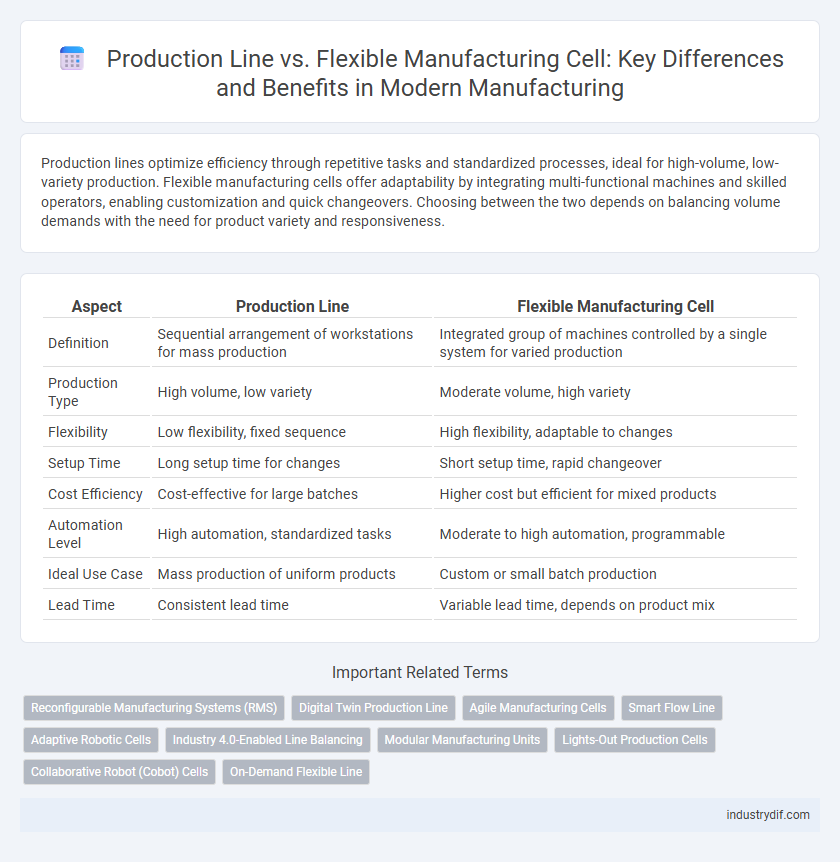 Production Line vs. Flexible Manufacturing Cell: Key Differences and Benefits in Modern Manufacturing

Production lines optimize efficiency through repetitive tasks and standardized processes, ideal for high-volume, low-variety production. Flexible manufacturing cells offer adaptability by integrating multi-functional machines and skilled operators, enabling customization and quick changeovers. Choosing between the two depends on balancing volume demands with the need for product variety and responsiveness.

| Aspect | Production Line | Flexible Manufacturing Cell |
|---|---|---|
| Definition | Sequential arrangement of workstations for mass production | Integrated group of machines controlled by a single system for varied production |
| Production Type | High volume, low variety | Moderate volume, high variety |
| Flexibility | Low flexibility, fixed sequence | High flexibility, adaptable to changes |
| Setup Time | Long setup time for changes | Short setup time, rapid changeover |
| Cost Efficiency | Cost-effective for large batches | Higher cost but efficient for mixed products |
| Automation Level | High automation, standardized tasks | Moderate to high automation, programmable |
| Ideal Use Case | Mass production of uniform products | Custom or small batch production |
| Lead Time | Consistent lead time | Variable lead time, depends on product mix |

Important Related Terms

Reconfigurable Manufacturing Systems (RMS)
Digital Twin Production Line
Agile Manufacturing Cells
Smart Flow Line
Adaptive Robotic Cells
Industry 4.0-Enabled Line Balancing
Modular Manufacturing Units
Lights-Out Production Cells
Collaborative Robot (Cobot) Cells
On-Demand Flexible Line

industrydif.com