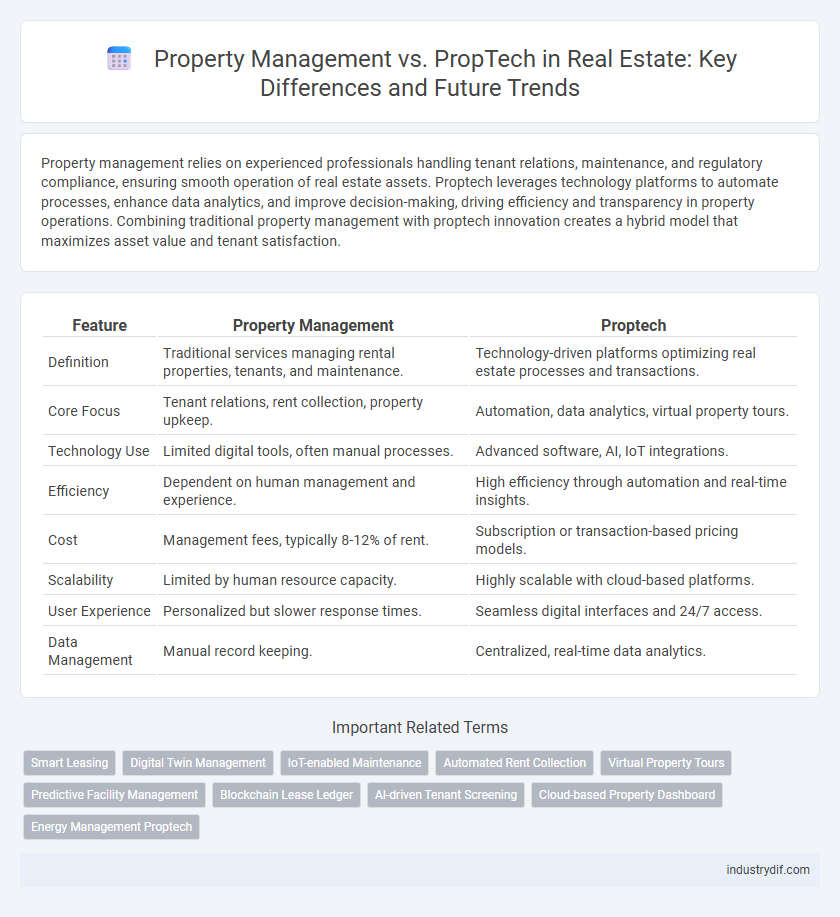 Property Management vs. PropTech in Real Estate: Key Differences and Future Trends

Property management relies on experienced professionals handling tenant relations, maintenance, and regulatory compliance, ensuring smooth operation of real estate assets. Proptech leverages technology platforms to automate processes, enhance data analytics, and improve decision-making, driving efficiency and transparency in property operations. Combining traditional property management with proptech innovation creates a hybrid model that maximizes asset value and tenant satisfaction.

| Feature | Property Management | Proptech |
|---|---|---|
| Definition | Traditional services managing rental properties, tenants, and maintenance. | Technology-driven platforms optimizing real estate processes and transactions. |
| Core Focus | Tenant relations, rent collection, property upkeep. | Automation, data analytics, virtual property tours. |
| Technology Use | Limited digital tools, often manual processes. | Advanced software, AI, IoT integrations. |
| Efficiency | Dependent on human management and experience. | High efficiency through automation and real-time insights. |
| Cost | Management fees, typically 8-12% of rent. | Subscription or transaction-based pricing models. |
| Scalability | Limited by human resource capacity. | Highly scalable with cloud-based platforms. |
| User Experience | Personalized but slower response times. | Seamless digital interfaces and 24/7 access. |
| Data Management | Manual record keeping. | Centralized, real-time data analytics. |

Important Related Terms

Smart Leasing
Digital Twin Management
IoT-enabled Maintenance
Automated Rent Collection
Virtual Property Tours
Predictive Facility Management
Blockchain Lease Ledger
AI-driven Tenant Screening
Cloud-based Property Dashboard
Energy Management Proptech

industrydif.com