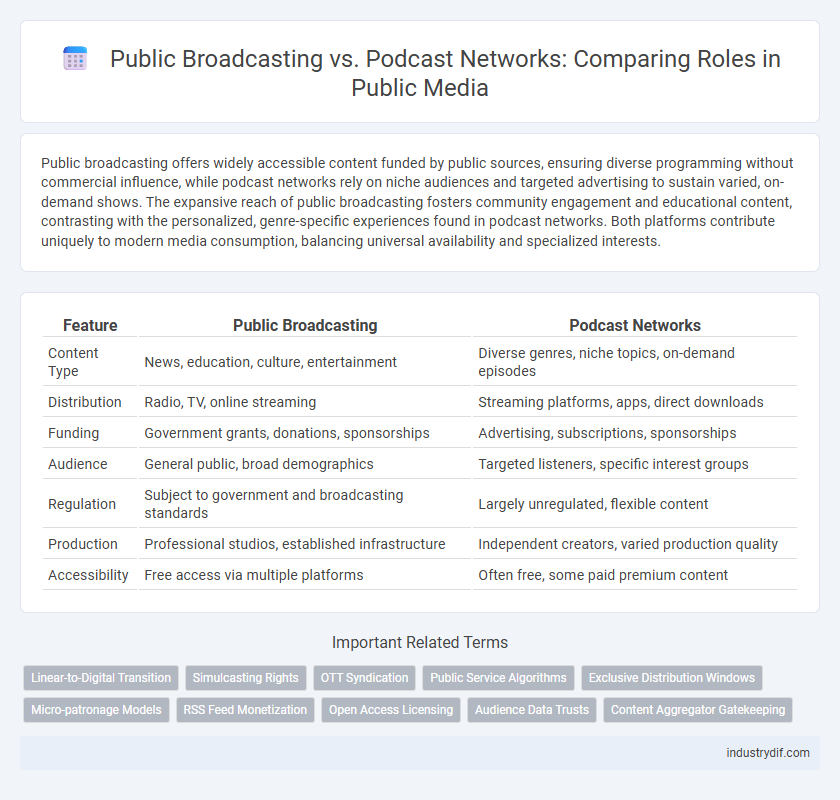 Public Broadcasting vs. Podcast Networks: Comparing Roles in Public Media

Public broadcasting offers widely accessible content funded by public sources, ensuring diverse programming without commercial influence, while podcast networks rely on niche audiences and targeted advertising to sustain varied, on-demand shows. The expansive reach of public broadcasting fosters community engagement and educational content, contrasting with the personalized, genre-specific experiences found in podcast networks. Both platforms contribute uniquely to modern media consumption, balancing universal availability and specialized interests.

| Feature | Public Broadcasting | Podcast Networks |
|---|---|---|
| Content Type | News, education, culture, entertainment | Diverse genres, niche topics, on-demand episodes |
| Distribution | Radio, TV, online streaming | Streaming platforms, apps, direct downloads |
| Funding | Government grants, donations, sponsorships | Advertising, subscriptions, sponsorships |
| Audience | General public, broad demographics | Targeted listeners, specific interest groups |
| Regulation | Subject to government and broadcasting standards | Largely unregulated, flexible content |
| Production | Professional studios, established infrastructure | Independent creators, varied production quality |
| Accessibility | Free access via multiple platforms | Often free, some paid premium content |

Important Related Terms

Linear-to-Digital Transition
Simulcasting Rights
OTT Syndication
Public Service Algorithms
Exclusive Distribution Windows
Micro-patronage Models
RSS Feed Monetization
Open Access Licensing
Audience Data Trusts
Content Aggregator Gatekeeping

industrydif.com