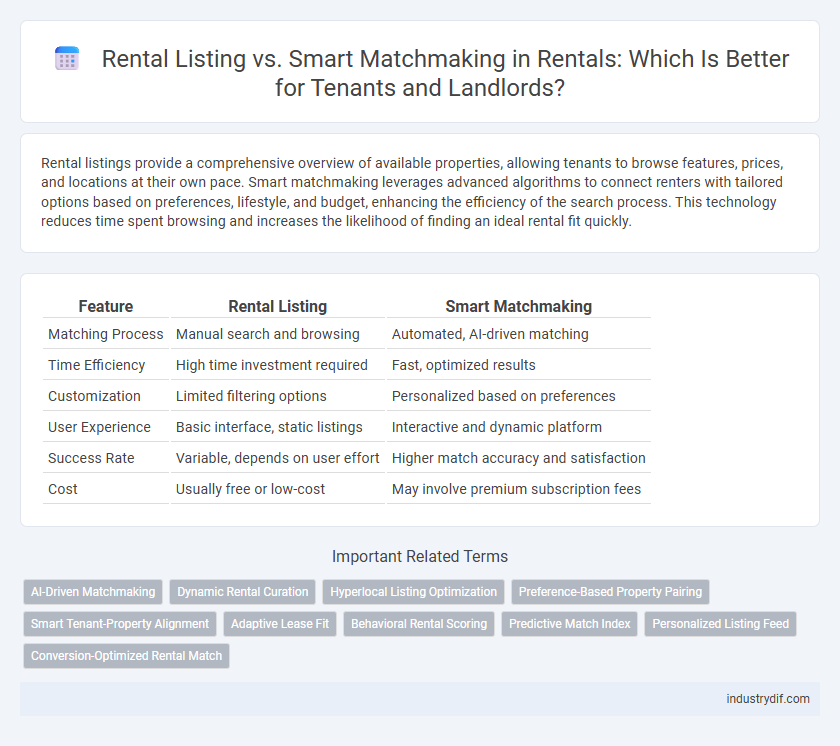 Rental Listing vs. Smart Matchmaking in Rentals: Which Is Better for Tenants and Landlords?

Rental listings provide a comprehensive overview of available properties, allowing tenants to browse features, prices, and locations at their own pace. Smart matchmaking leverages advanced algorithms to connect renters with tailored options based on preferences, lifestyle, and budget, enhancing the efficiency of the search process. This technology reduces time spent browsing and increases the likelihood of finding an ideal rental fit quickly.

| Feature | Rental Listing | Smart Matchmaking |
|---|---|---|
| Matching Process | Manual search and browsing | Automated, AI-driven matching |
| Time Efficiency | High time investment required | Fast, optimized results |
| Customization | Limited filtering options | Personalized based on preferences |
| User Experience | Basic interface, static listings | Interactive and dynamic platform |
| Success Rate | Variable, depends on user effort | Higher match accuracy and satisfaction |
| Cost | Usually free or low-cost | May involve premium subscription fees |

Important Related Terms

AI-Driven Matchmaking
Dynamic Rental Curation
Hyperlocal Listing Optimization
Preference-Based Property Pairing
Smart Tenant-Property Alignment
Adaptive Lease Fit
Behavioral Rental Scoring
Predictive Match Index
Personalized Listing Feed
Conversion-Optimized Rental Match

industrydif.com