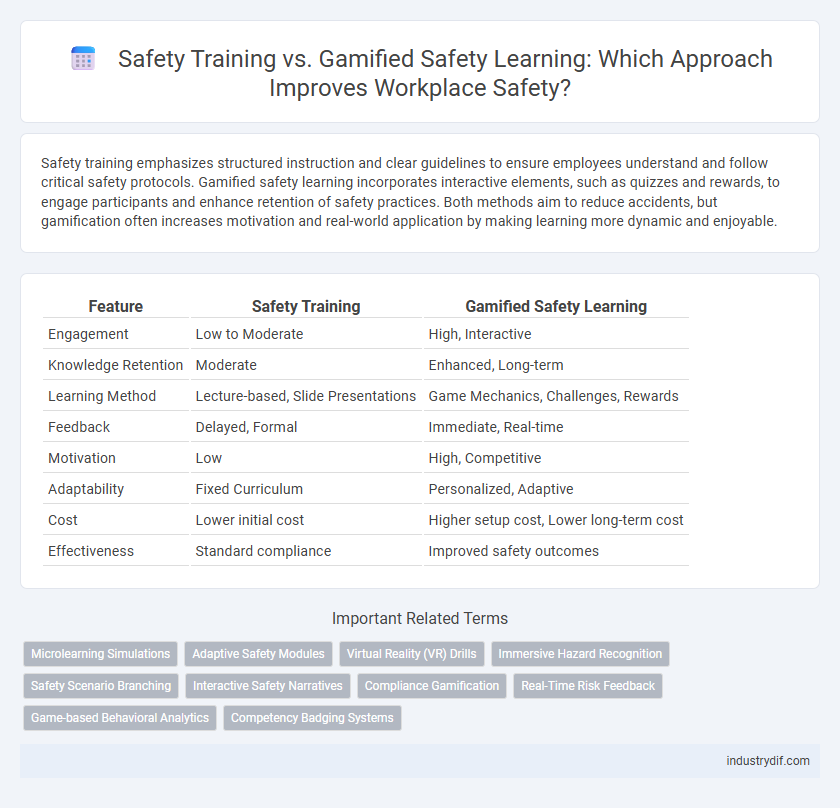 Safety Training vs. Gamified Safety Learning: Which Approach Improves Workplace Safety?

Safety training emphasizes structured instruction and clear guidelines to ensure employees understand and follow critical safety protocols. Gamified safety learning incorporates interactive elements, such as quizzes and rewards, to engage participants and enhance retention of safety practices. Both methods aim to reduce accidents, but gamification often increases motivation and real-world application by making learning more dynamic and enjoyable.

| Feature | Safety Training | Gamified Safety Learning |
|---|---|---|
| Engagement | Low to Moderate | High, Interactive |
| Knowledge Retention | Moderate | Enhanced, Long-term |
| Learning Method | Lecture-based, Slide Presentations | Game Mechanics, Challenges, Rewards |
| Feedback | Delayed, Formal | Immediate, Real-time |
| Motivation | Low | High, Competitive |
| Adaptability | Fixed Curriculum | Personalized, Adaptive |
| Cost | Lower initial cost | Higher setup cost, Lower long-term cost |
| Effectiveness | Standard compliance | Improved safety outcomes |

Important Related Terms

Microlearning Simulations
Adaptive Safety Modules
Virtual Reality (VR) Drills
Immersive Hazard Recognition
Safety Scenario Branching
Interactive Safety Narratives
Compliance Gamification
Real-Time Risk Feedback
Game-based Behavioral Analytics
Competency Badging Systems

industrydif.com