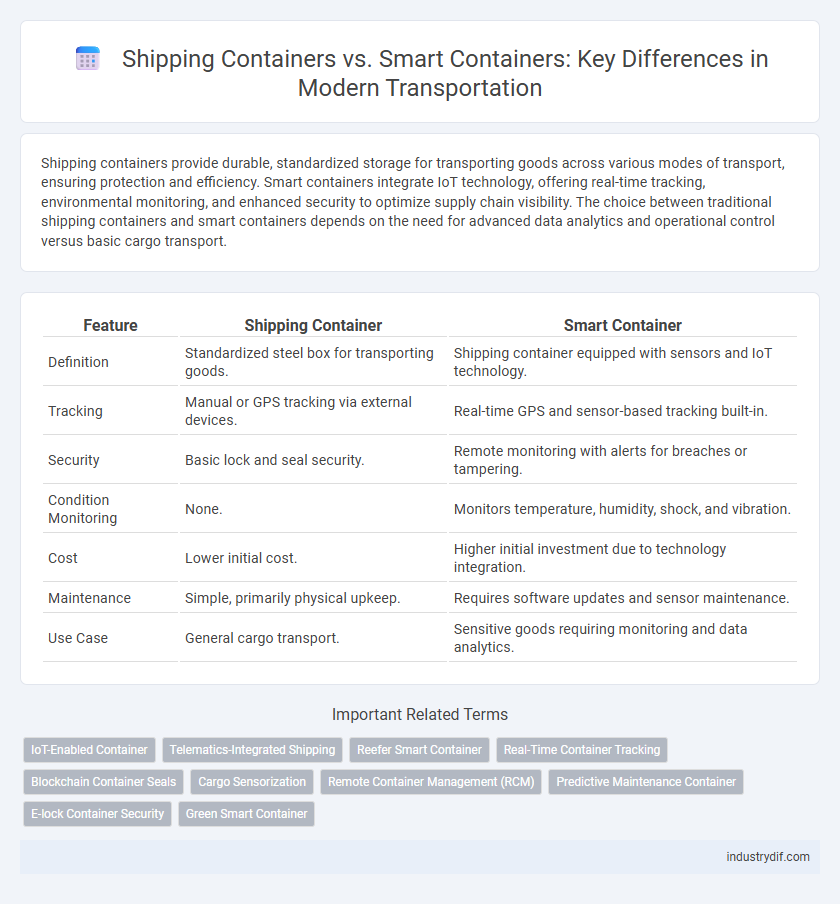 Shipping Containers vs. Smart Containers: Key Differences in Modern Transportation

Shipping containers provide durable, standardized storage for transporting goods across various modes of transport, ensuring protection and efficiency. Smart containers integrate IoT technology, offering real-time tracking, environmental monitoring, and enhanced security to optimize supply chain visibility. The choice between traditional shipping containers and smart containers depends on the need for advanced data analytics and operational control versus basic cargo transport.

| Feature | Shipping Container | Smart Container |
|---|---|---|
| Definition | Standardized steel box for transporting goods. | Shipping container equipped with sensors and IoT technology. |
| Tracking | Manual or GPS tracking via external devices. | Real-time GPS and sensor-based tracking built-in. |
| Security | Basic lock and seal security. | Remote monitoring with alerts for breaches or tampering. |
| Condition Monitoring | None. | Monitors temperature, humidity, shock, and vibration. |
| Cost | Lower initial cost. | Higher initial investment due to technology integration. |
| Maintenance | Simple, primarily physical upkeep. | Requires software updates and sensor maintenance. |
| Use Case | General cargo transport. | Sensitive goods requiring monitoring and data analytics. |

Important Related Terms

IoT-Enabled Container
Telematics-Integrated Shipping
Reefer Smart Container
Real-Time Container Tracking
Blockchain Container Seals
Cargo Sensorization
Remote Container Management (RCM)
Predictive Maintenance Container
E-lock Container Security
Green Smart Container

industrydif.com