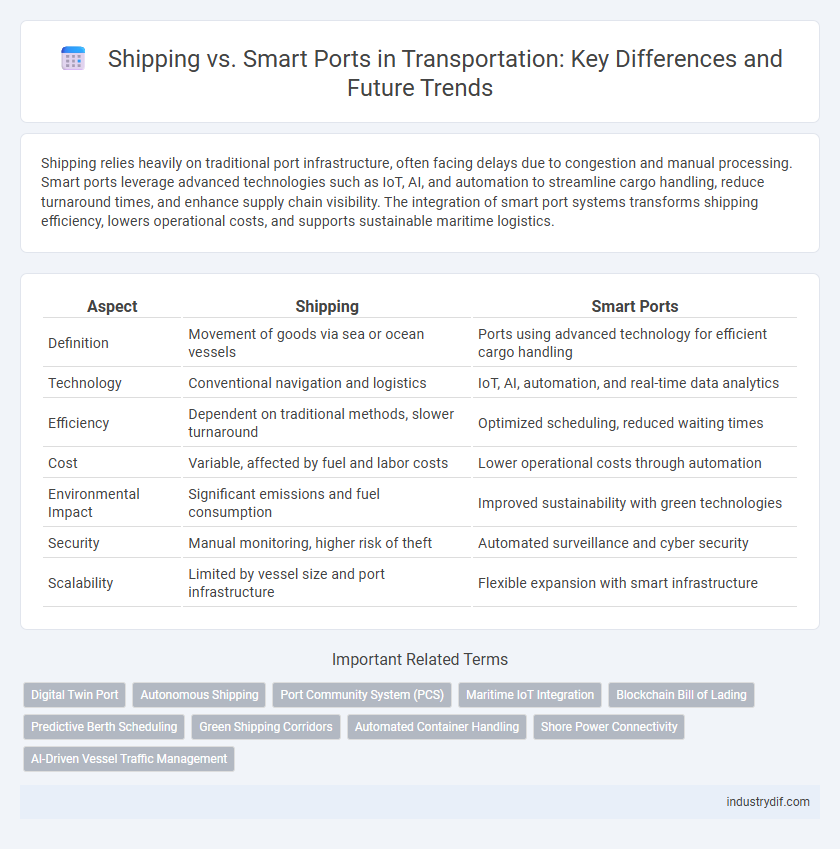 Shipping vs. Smart Ports in Transportation: Key Differences and Future Trends

Shipping relies heavily on traditional port infrastructure, often facing delays due to congestion and manual processing. Smart ports leverage advanced technologies such as IoT, AI, and automation to streamline cargo handling, reduce turnaround times, and enhance supply chain visibility. The integration of smart port systems transforms shipping efficiency, lowers operational costs, and supports sustainable maritime logistics.

| Aspect | Shipping | Smart Ports |
|---|---|---|
| Definition | Movement of goods via sea or ocean vessels | Ports using advanced technology for efficient cargo handling |
| Technology | Conventional navigation and logistics | IoT, AI, automation, and real-time data analytics |
| Efficiency | Dependent on traditional methods, slower turnaround | Optimized scheduling, reduced waiting times |
| Cost | Variable, affected by fuel and labor costs | Lower operational costs through automation |
| Environmental Impact | Significant emissions and fuel consumption | Improved sustainability with green technologies |
| Security | Manual monitoring, higher risk of theft | Automated surveillance and cyber security |
| Scalability | Limited by vessel size and port infrastructure | Flexible expansion with smart infrastructure |

Important Related Terms

Digital Twin Port
Autonomous Shipping
Port Community System (PCS)
Maritime IoT Integration
Blockchain Bill of Lading
Predictive Berth Scheduling
Green Shipping Corridors
Automated Container Handling
Shore Power Connectivity
AI-Driven Vessel Traffic Management

industrydif.com