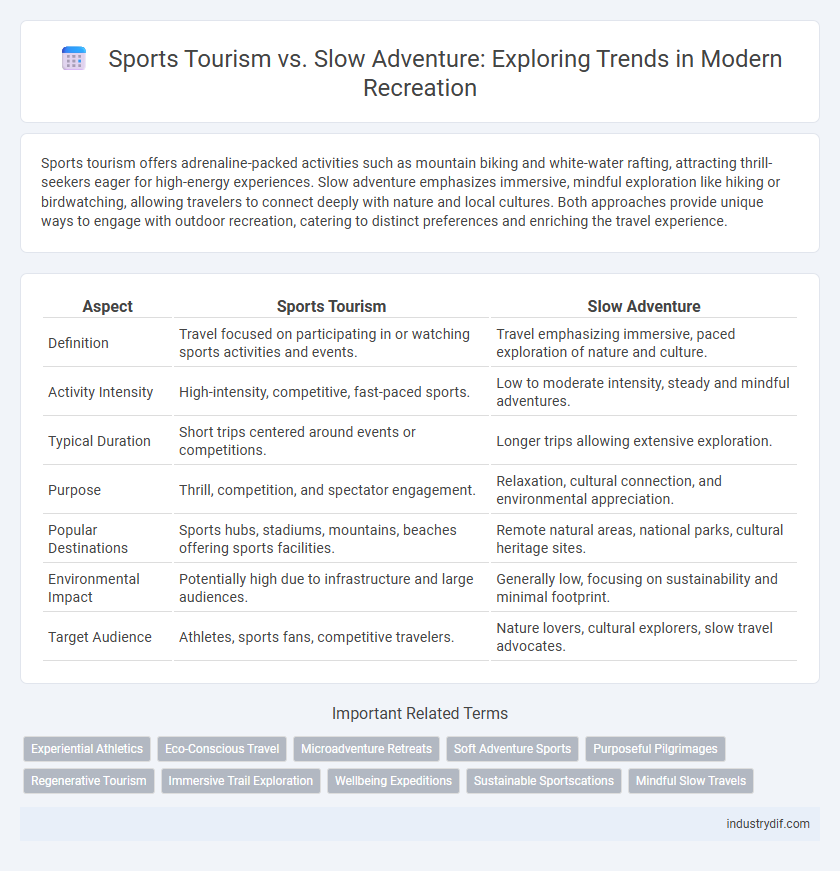 Sports Tourism vs. Slow Adventure: Exploring Trends in Modern Recreation

Sports tourism offers adrenaline-packed activities such as mountain biking and white-water rafting, attracting thrill-seekers eager for high-energy experiences. Slow adventure emphasizes immersive, mindful exploration like hiking or birdwatching, allowing travelers to connect deeply with nature and local cultures. Both approaches provide unique ways to engage with outdoor recreation, catering to distinct preferences and enriching the travel experience.

| Aspect | Sports Tourism | Slow Adventure |
|---|---|---|
| Definition | Travel focused on participating in or watching sports activities and events. | Travel emphasizing immersive, paced exploration of nature and culture. |
| Activity Intensity | High-intensity, competitive, fast-paced sports. | Low to moderate intensity, steady and mindful adventures. |
| Typical Duration | Short trips centered around events or competitions. | Longer trips allowing extensive exploration. |
| Purpose | Thrill, competition, and spectator engagement. | Relaxation, cultural connection, and environmental appreciation. |
| Popular Destinations | Sports hubs, stadiums, mountains, beaches offering sports facilities. | Remote natural areas, national parks, cultural heritage sites. |
| Environmental Impact | Potentially high due to infrastructure and large audiences. | Generally low, focusing on sustainability and minimal footprint. |
| Target Audience | Athletes, sports fans, competitive travelers. | Nature lovers, cultural explorers, slow travel advocates. |

Important Related Terms

Experiential Athletics
Eco-Conscious Travel
Microadventure Retreats
Soft Adventure Sports
Purposeful Pilgrimages
Regenerative Tourism
Immersive Trail Exploration
Wellbeing Expeditions
Sustainable Sportscations
Mindful Slow Travels

industrydif.com