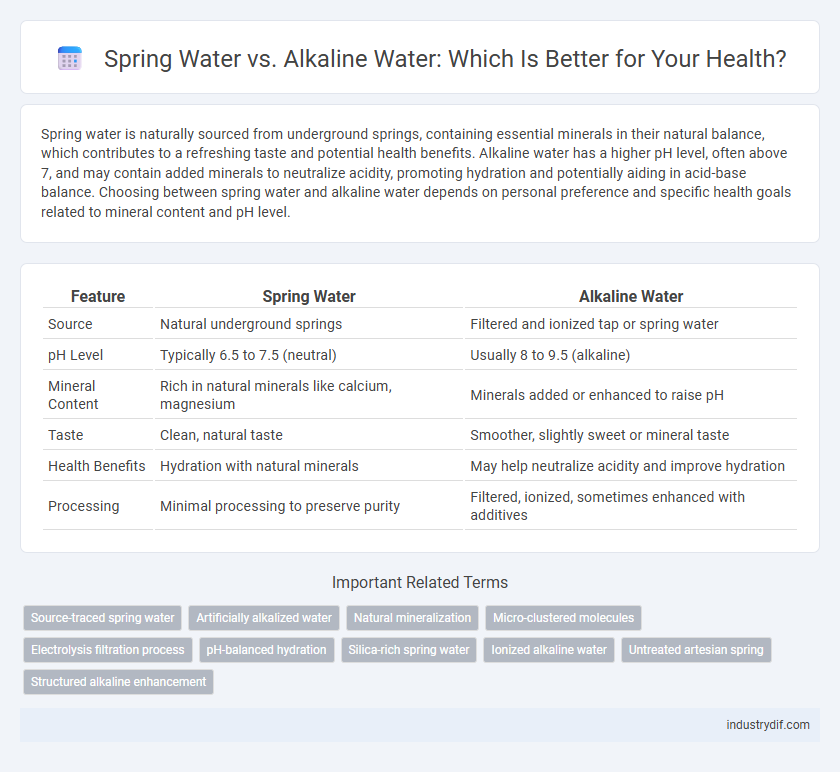 Spring Water vs. Alkaline Water: Which Is Better for Your Health?

Spring water is naturally sourced from underground springs, containing essential minerals in their natural balance, which contributes to a refreshing taste and potential health benefits. Alkaline water has a higher pH level, often above 7, and may contain added minerals to neutralize acidity, promoting hydration and potentially aiding in acid-base balance. Choosing between spring water and alkaline water depends on personal preference and specific health goals related to mineral content and pH level.

| Feature | Spring Water | Alkaline Water |
|---|---|---|
| Source | Natural underground springs | Filtered and ionized tap or spring water |
| pH Level | Typically 6.5 to 7.5 (neutral) | Usually 8 to 9.5 (alkaline) |
| Mineral Content | Rich in natural minerals like calcium, magnesium | Minerals added or enhanced to raise pH |
| Taste | Clean, natural taste | Smoother, slightly sweet or mineral taste |
| Health Benefits | Hydration with natural minerals | May help neutralize acidity and improve hydration |
| Processing | Minimal processing to preserve purity | Filtered, ionized, sometimes enhanced with additives |

Important Related Terms

Source-traced spring water
Artificially alkalized water
Natural mineralization
Micro-clustered molecules
Electrolysis filtration process
pH-balanced hydration
Silica-rich spring water
Ionized alkaline water
Untreated artesian spring
Structured alkaline enhancement

industrydif.com