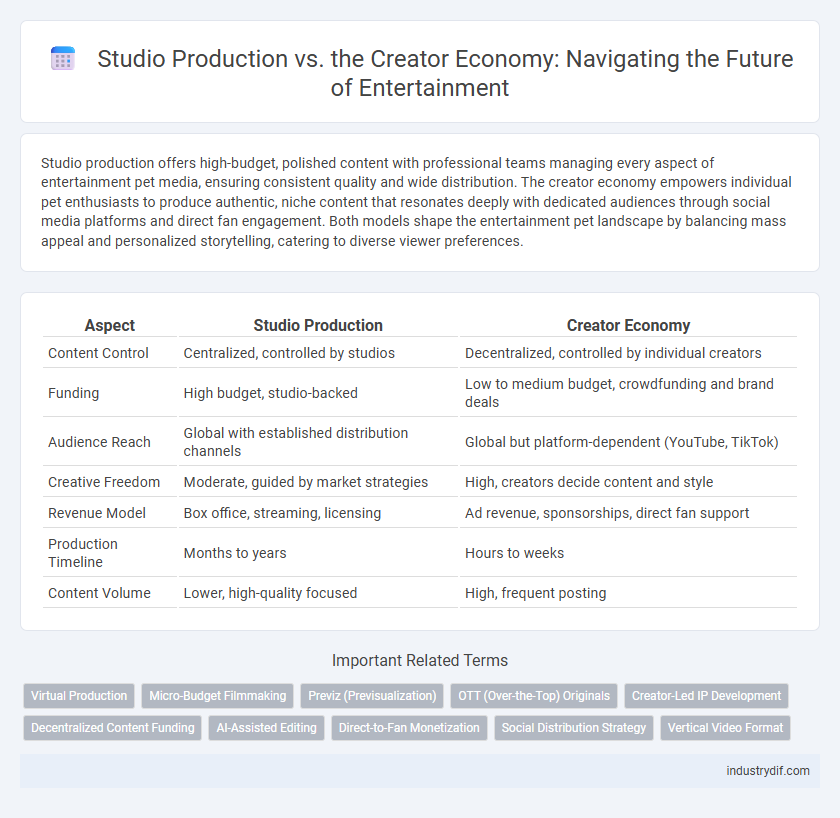 Studio Production vs. the Creator Economy: Navigating the Future of Entertainment

Studio production offers high-budget, polished content with professional teams managing every aspect of entertainment pet media, ensuring consistent quality and wide distribution. The creator economy empowers individual pet enthusiasts to produce authentic, niche content that resonates deeply with dedicated audiences through social media platforms and direct fan engagement. Both models shape the entertainment pet landscape by balancing mass appeal and personalized storytelling, catering to diverse viewer preferences.

| Aspect | Studio Production | Creator Economy |
|---|---|---|
| Content Control | Centralized, controlled by studios | Decentralized, controlled by individual creators |
| Funding | High budget, studio-backed | Low to medium budget, crowdfunding and brand deals |
| Audience Reach | Global with established distribution channels | Global but platform-dependent (YouTube, TikTok) |
| Creative Freedom | Moderate, guided by market strategies | High, creators decide content and style |
| Revenue Model | Box office, streaming, licensing | Ad revenue, sponsorships, direct fan support |
| Production Timeline | Months to years | Hours to weeks |
| Content Volume | Lower, high-quality focused | High, frequent posting |

Important Related Terms

Virtual Production
Micro-Budget Filmmaking
Previz (Previsualization)
OTT (Over-the-Top) Originals
Creator-Led IP Development
Decentralized Content Funding
AI-Assisted Editing
Direct-to-Fan Monetization
Social Distribution Strategy
Vertical Video Format

industrydif.com